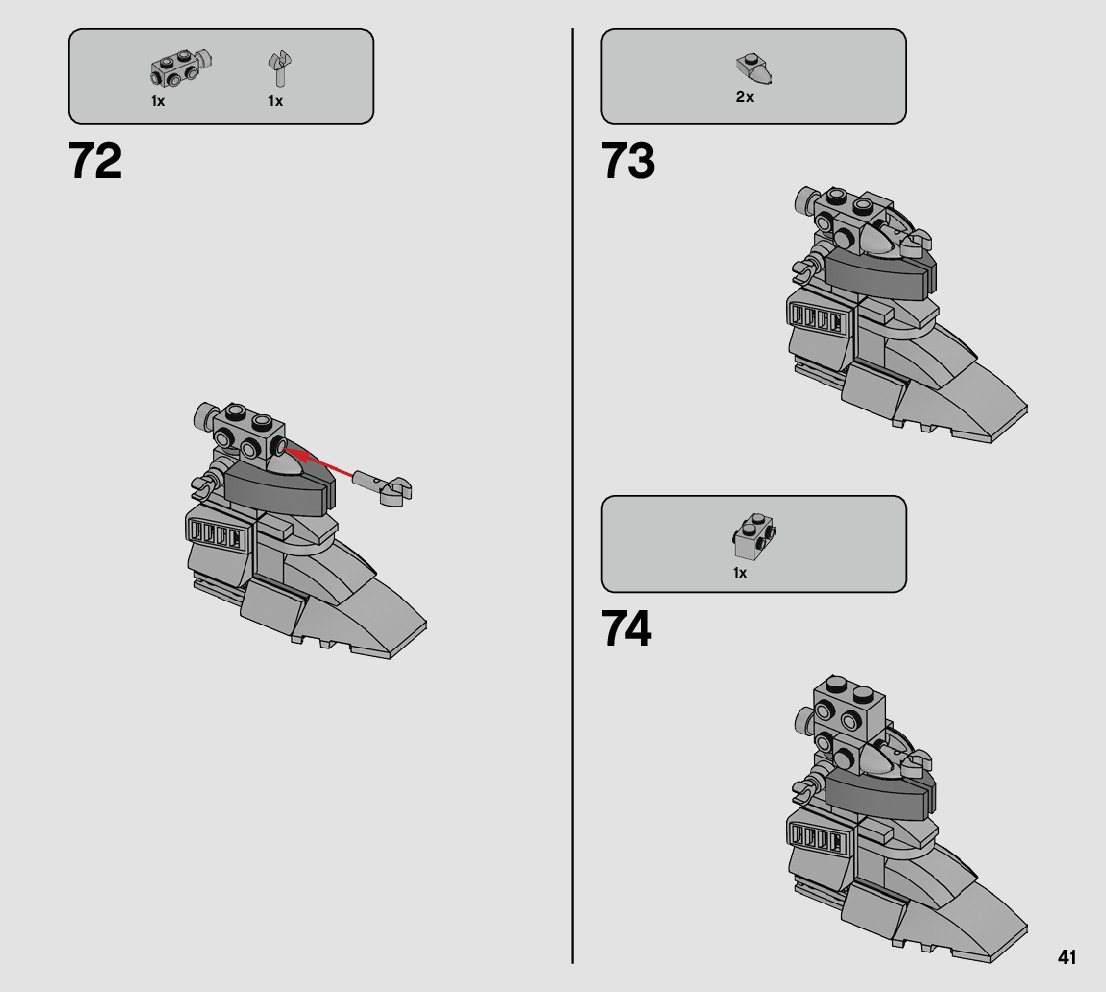 1x 1x

72

2x

73

1x

74

41