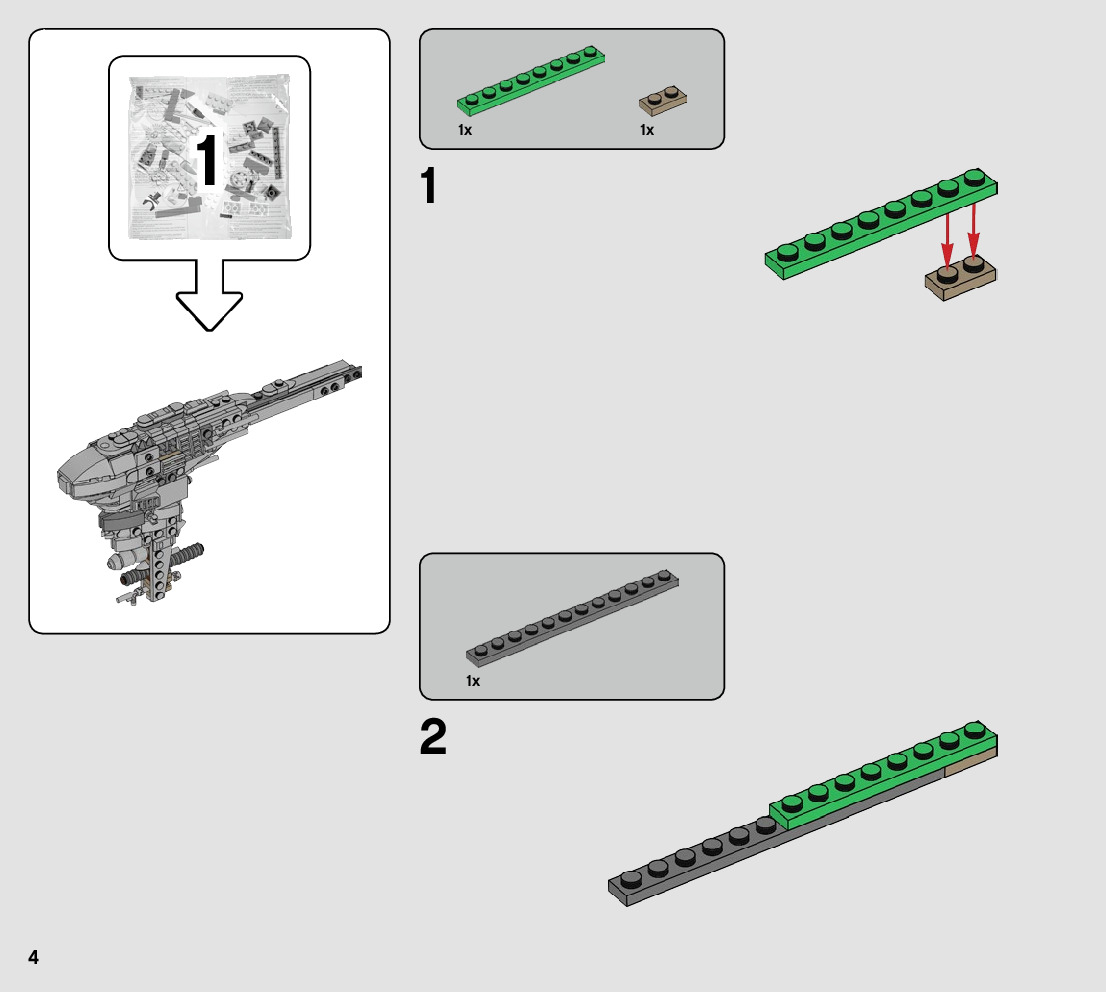 1

1x

1x

1

1x

2

4