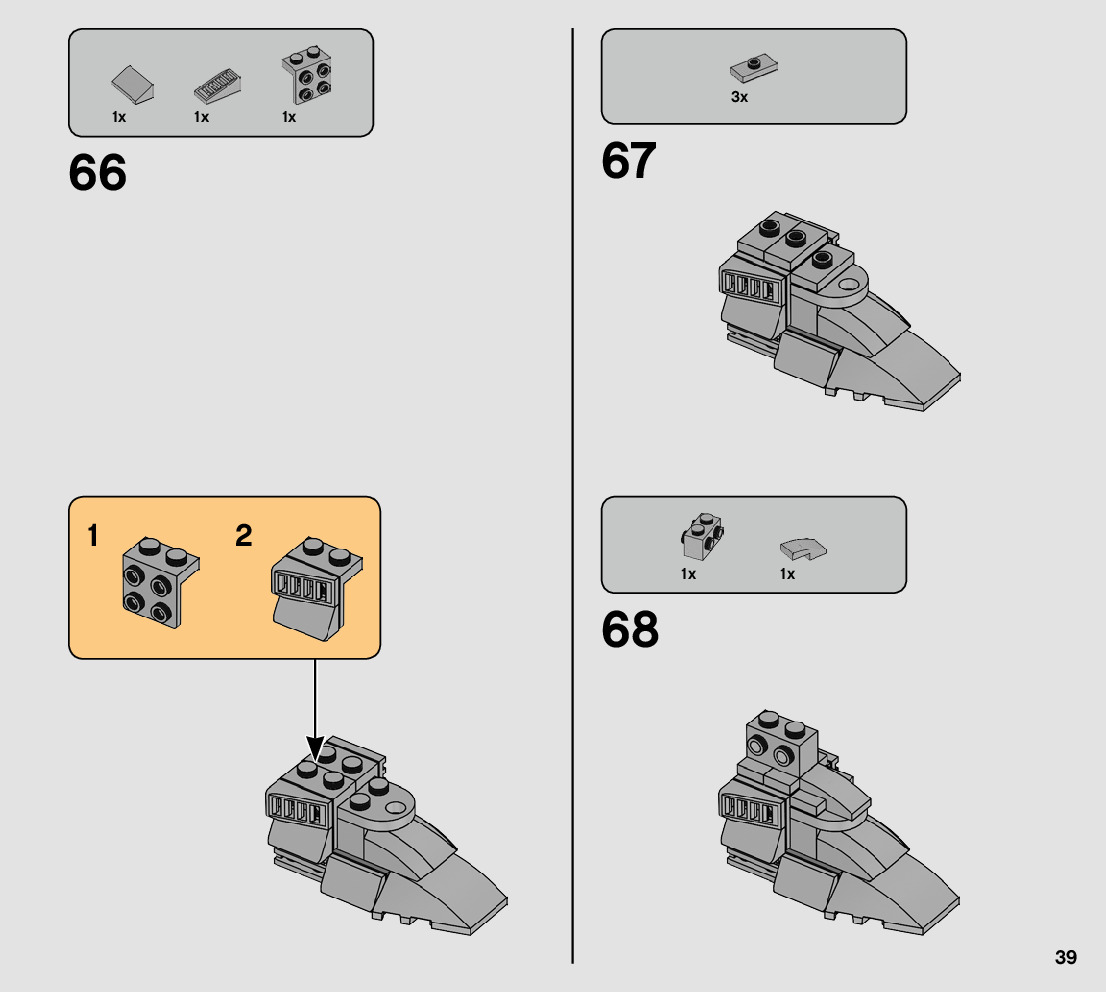 1x 1x 1x

66

1 2

3x

67

1x 1x

68

39