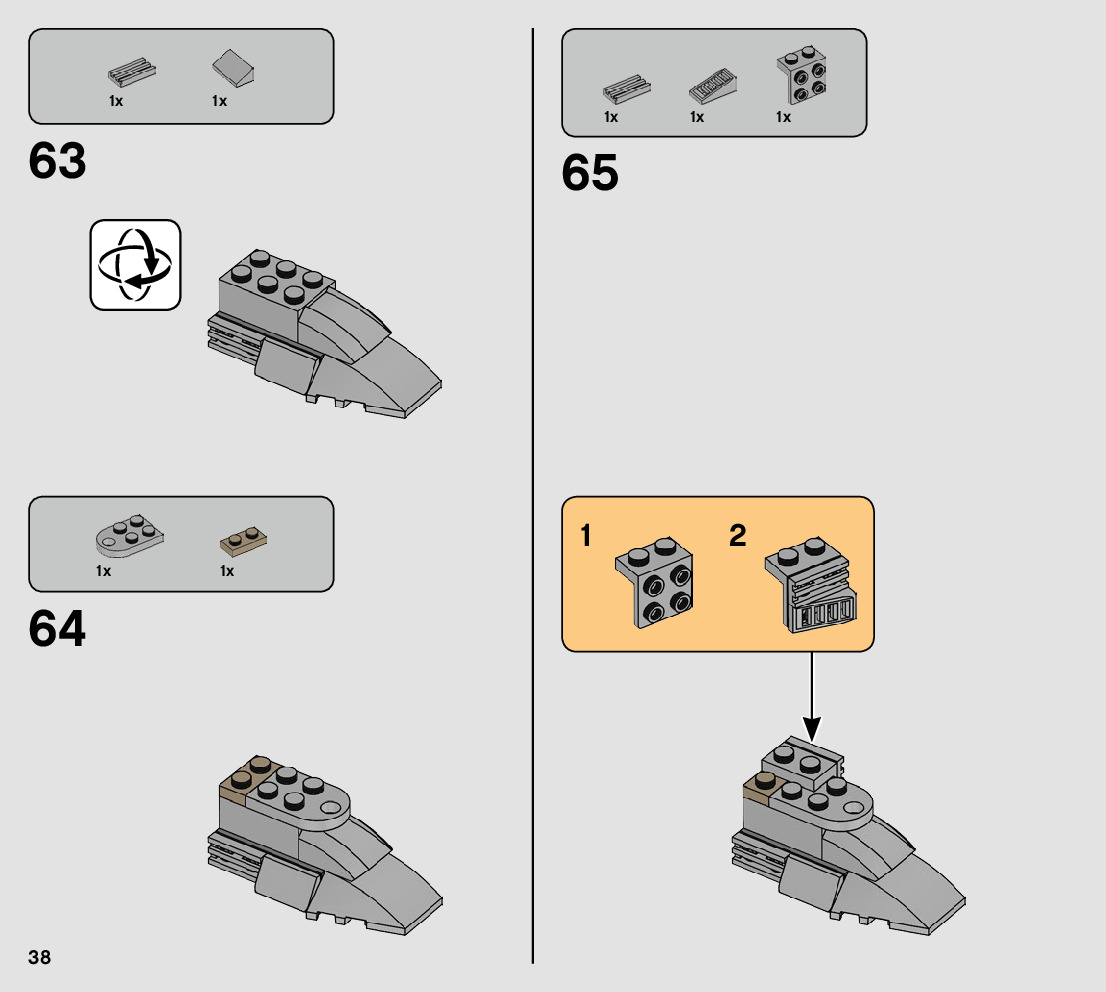 1x 1x

63

1x 1x

64

38

1x 1x 1x

65

1 2