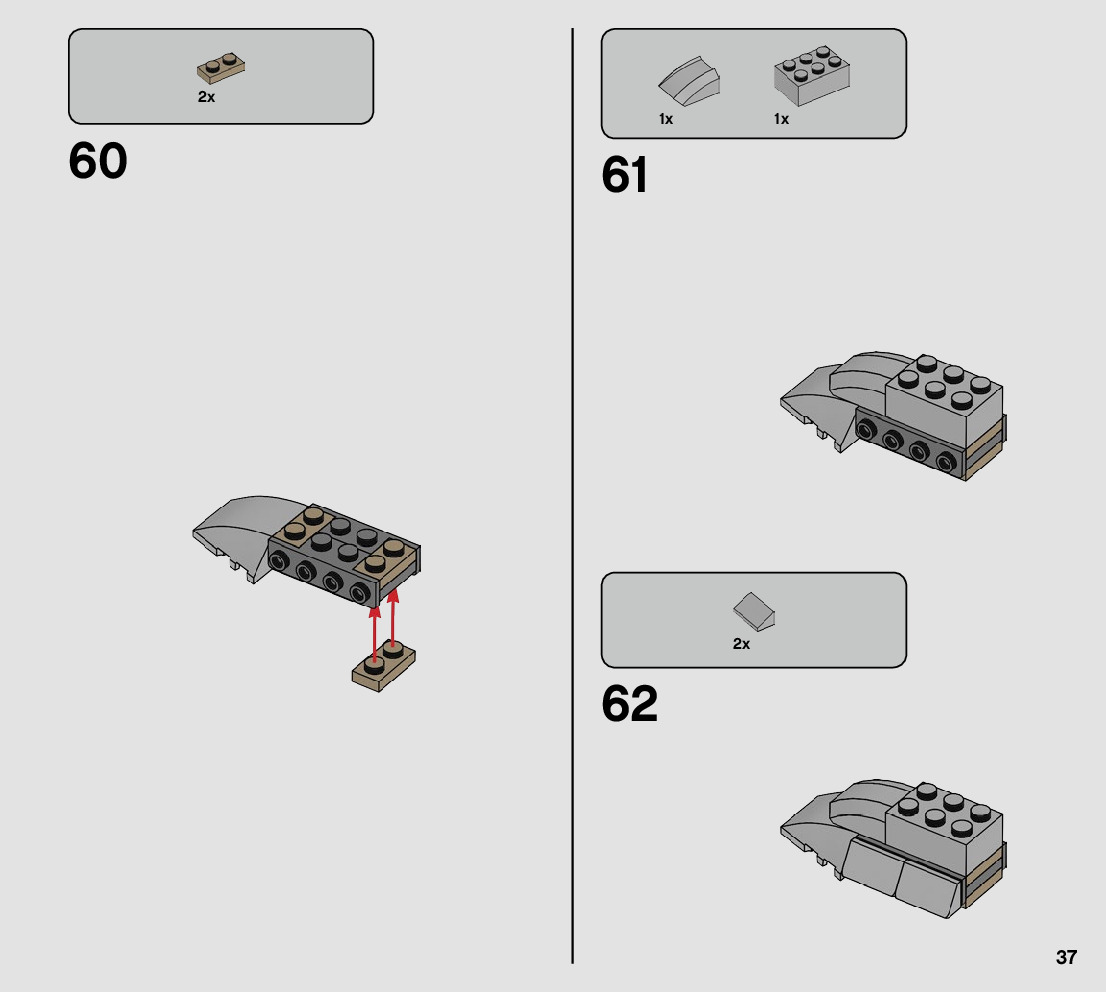 2x

60

1x

1x

61

2x

62

37