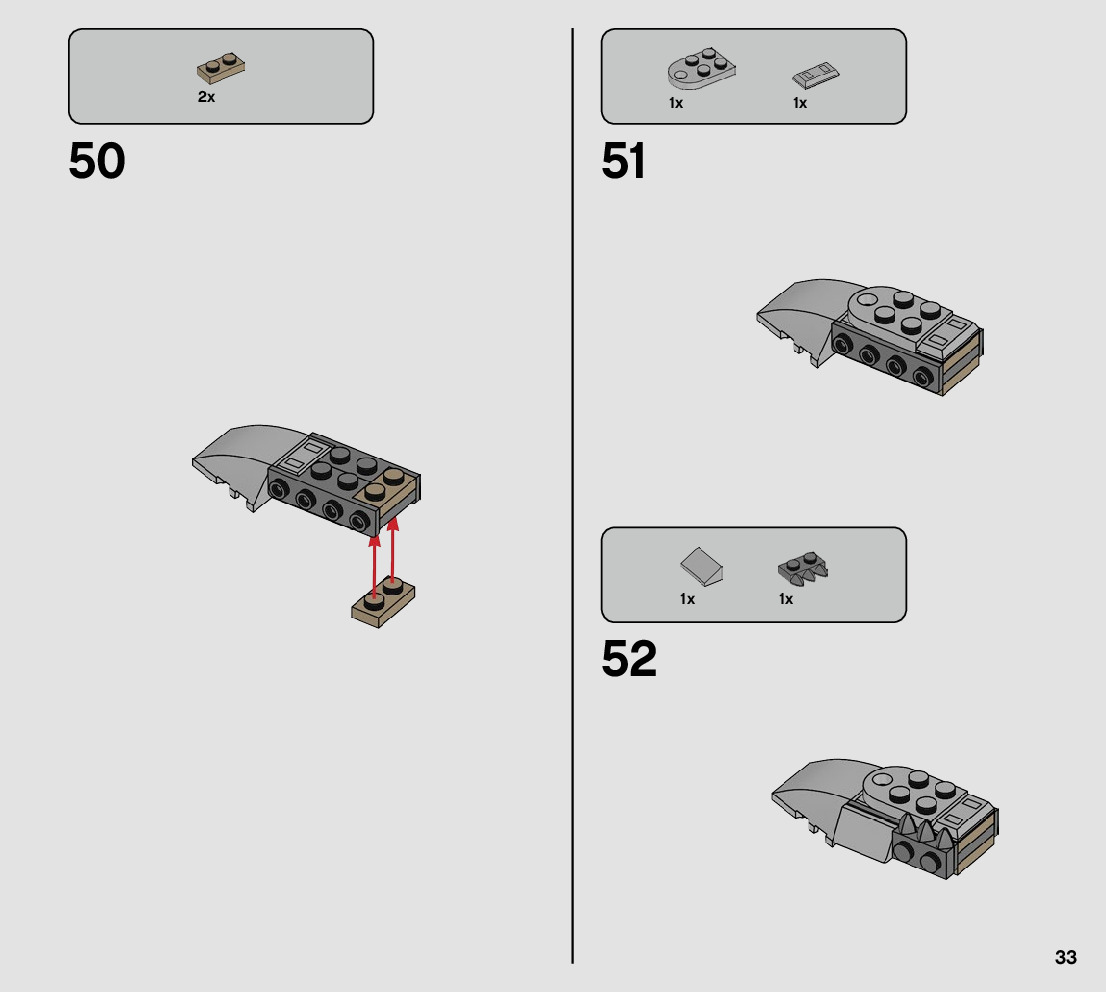 2x

50

1x 1x

51

1x 1x

52

33