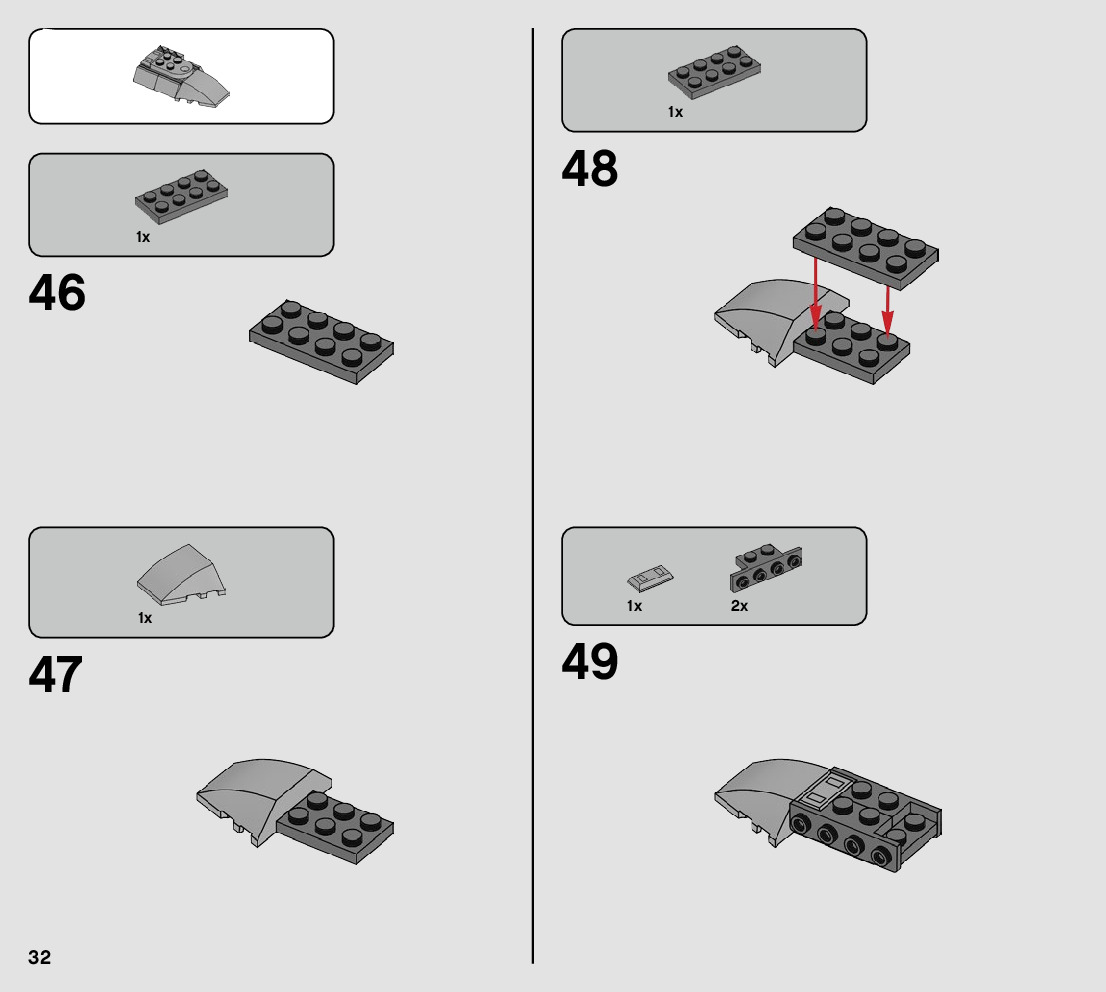 1x

46

1x

47

32

1x

48

1x

2x

49