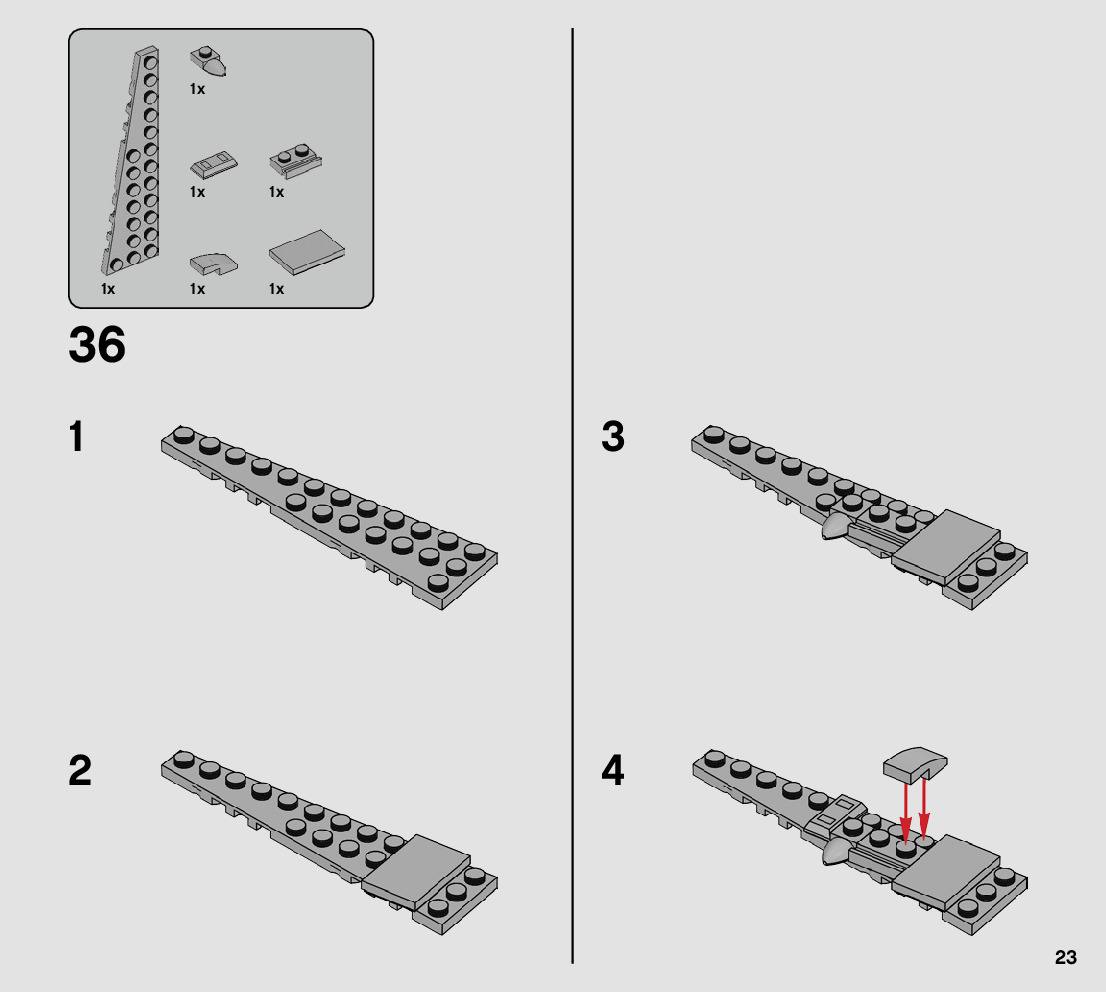 1x

1x 1x

1x 1x 1x

36

1

2

3

4

23