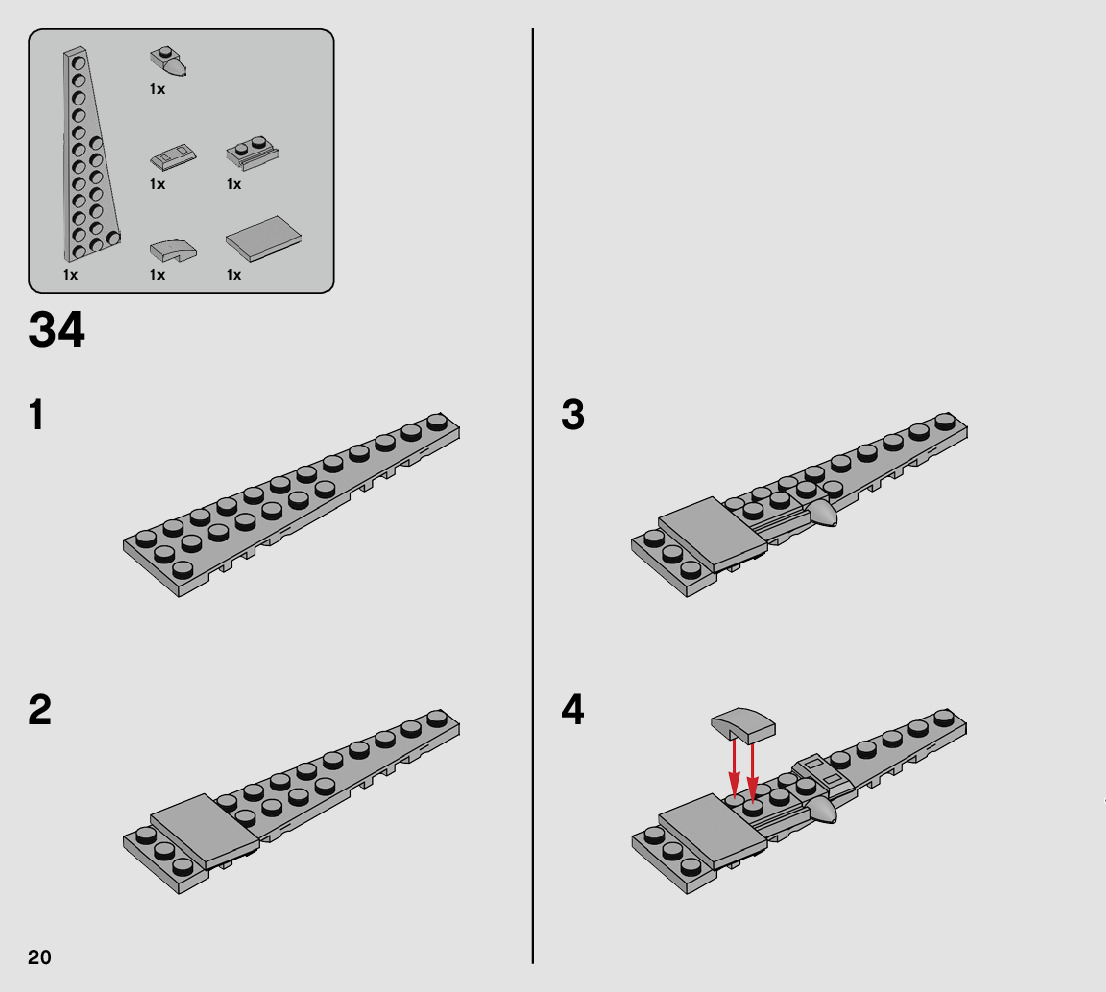 1x

1x 1x

1x 1x 1x

34

1

2

3

4

20