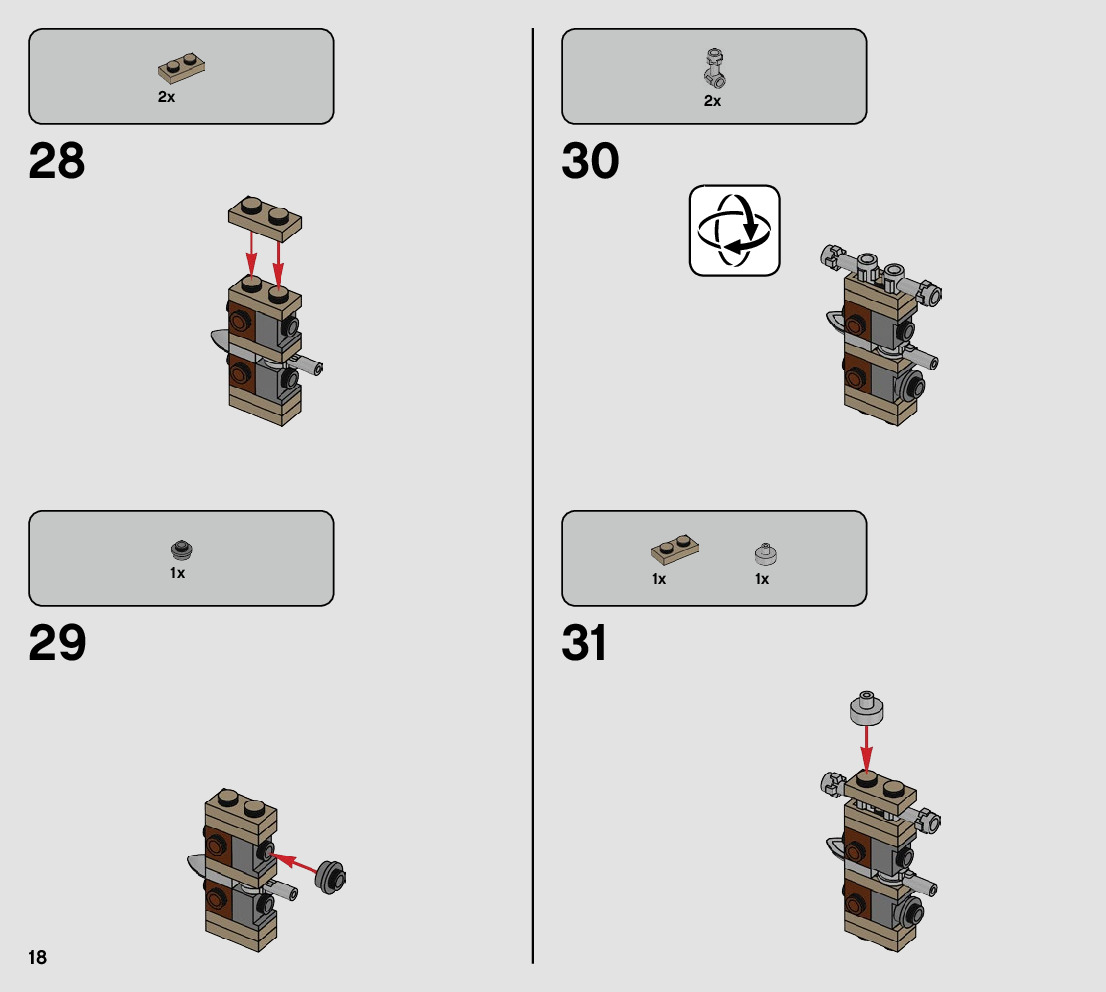 2x

28

1x

29

18

2x

30

1x

1x

31