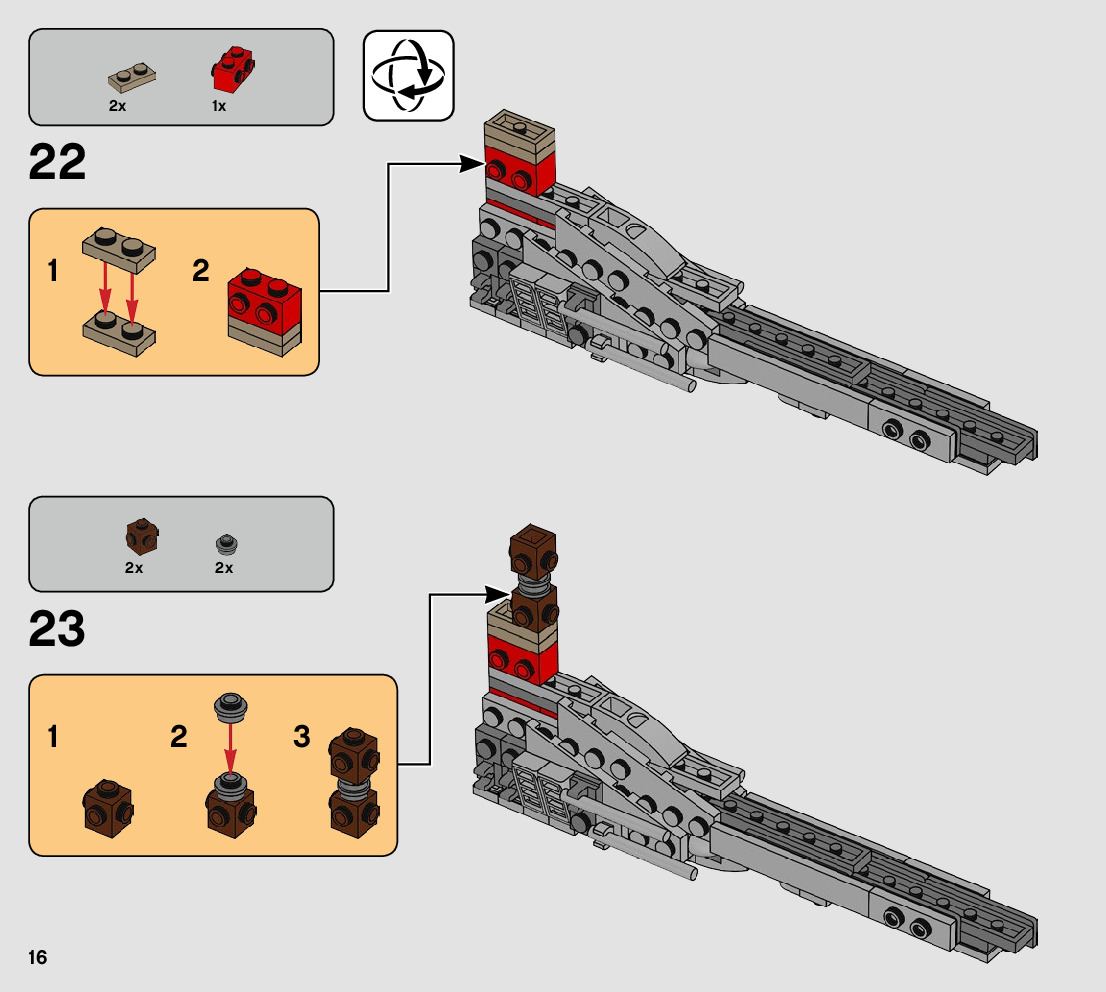 2x 1x

22

1 2

2x 2x

23

1 2 3

16