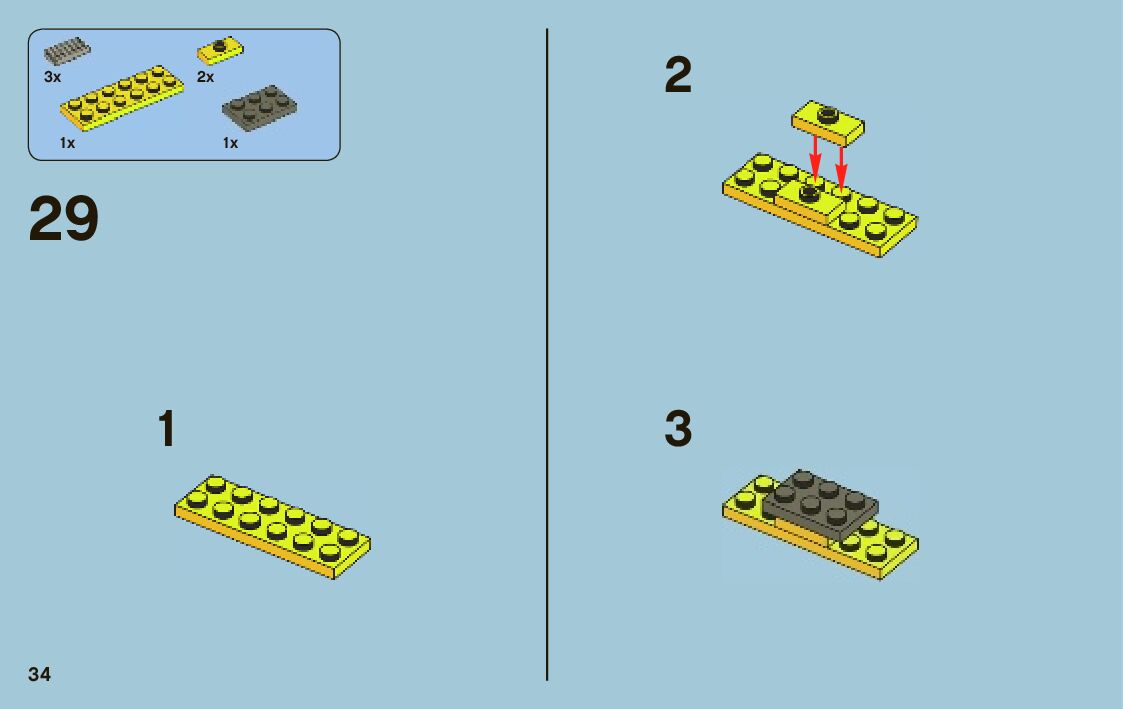 3x
2x
1x
1x

29

1

2

3

34