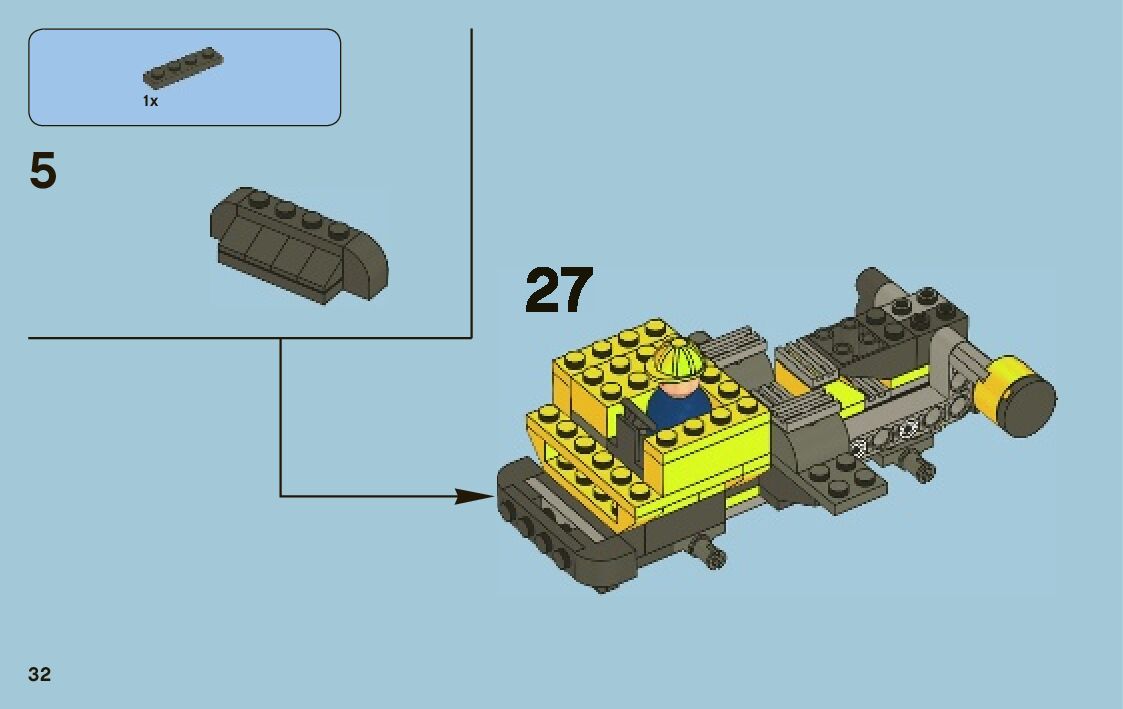 1x

5

27

32