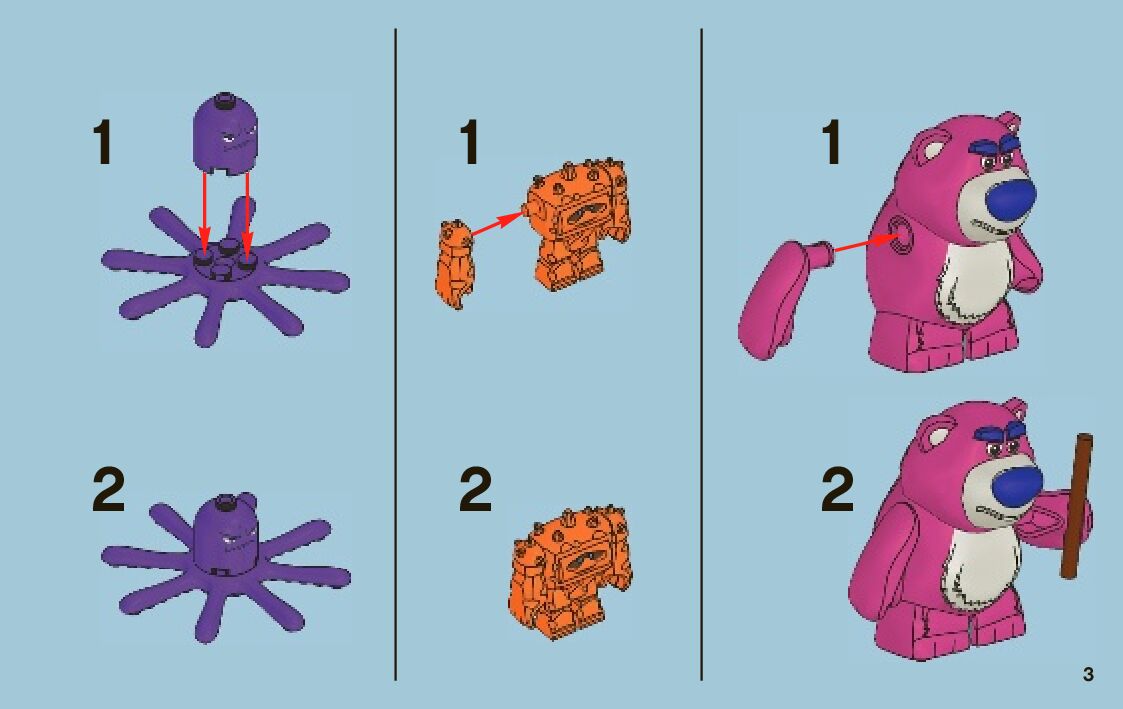 1

2

1

2

1

2

3