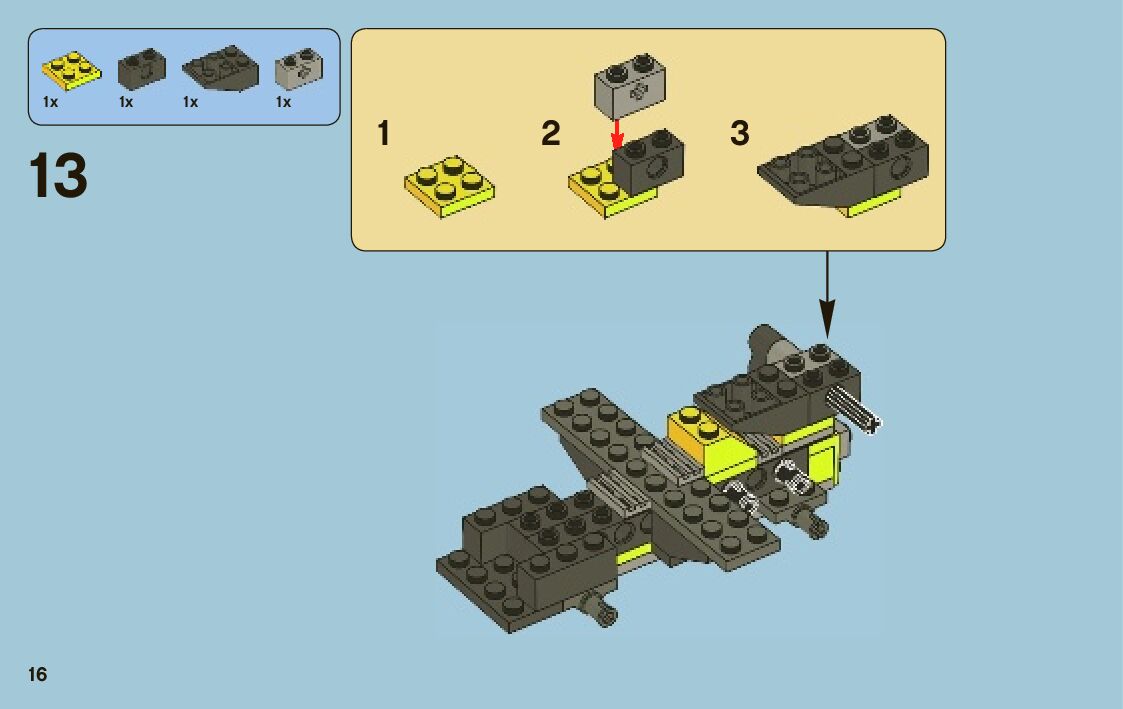 1x 1x 1x 1x

13

1

2

3

16