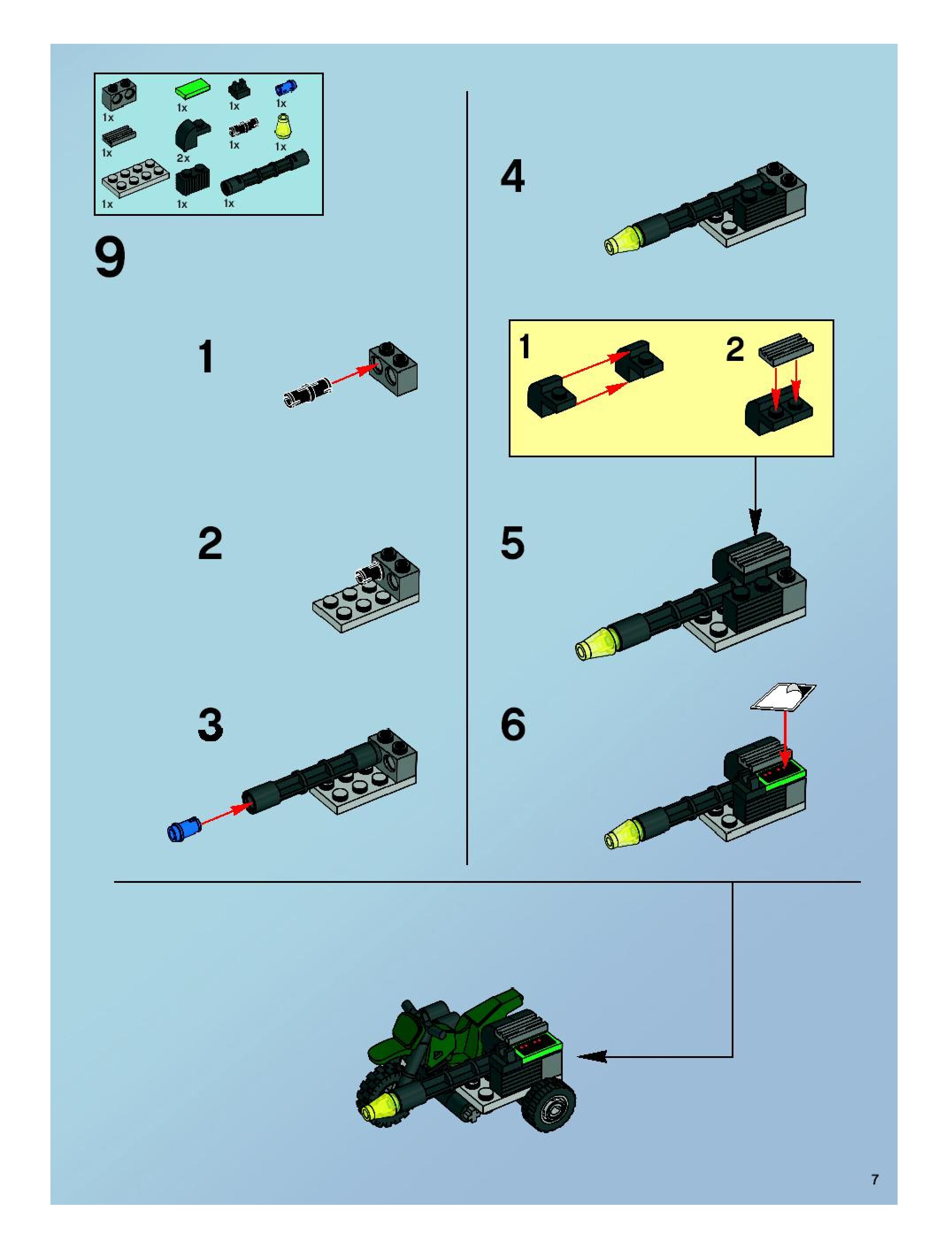 1x 1x 1x 1x
1x 2x 1x 1x
1x 1x 1x

9

1

2

3

4

1

2

5

6

7