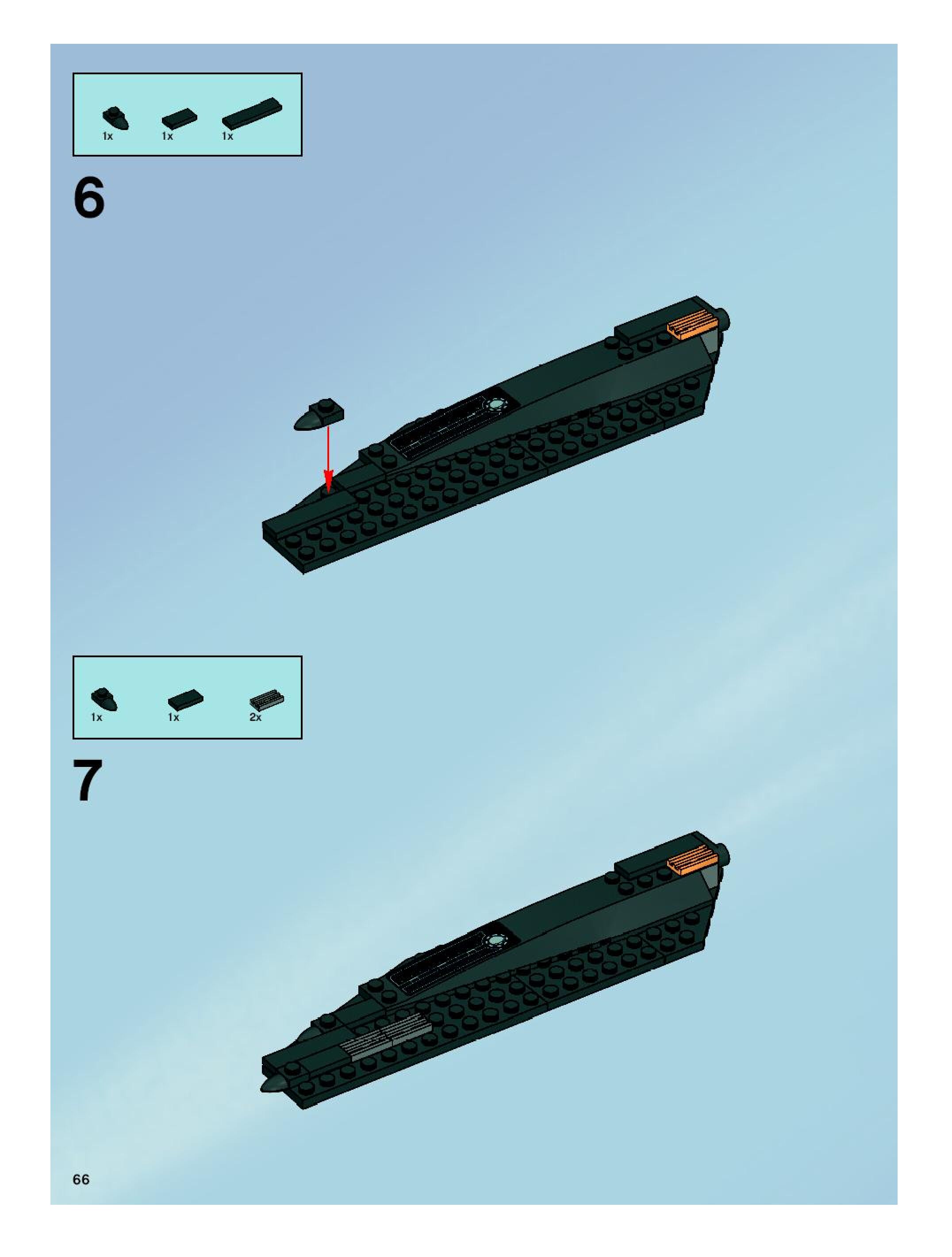 1x 1x 1x

6

1x 1x 2x

7

66