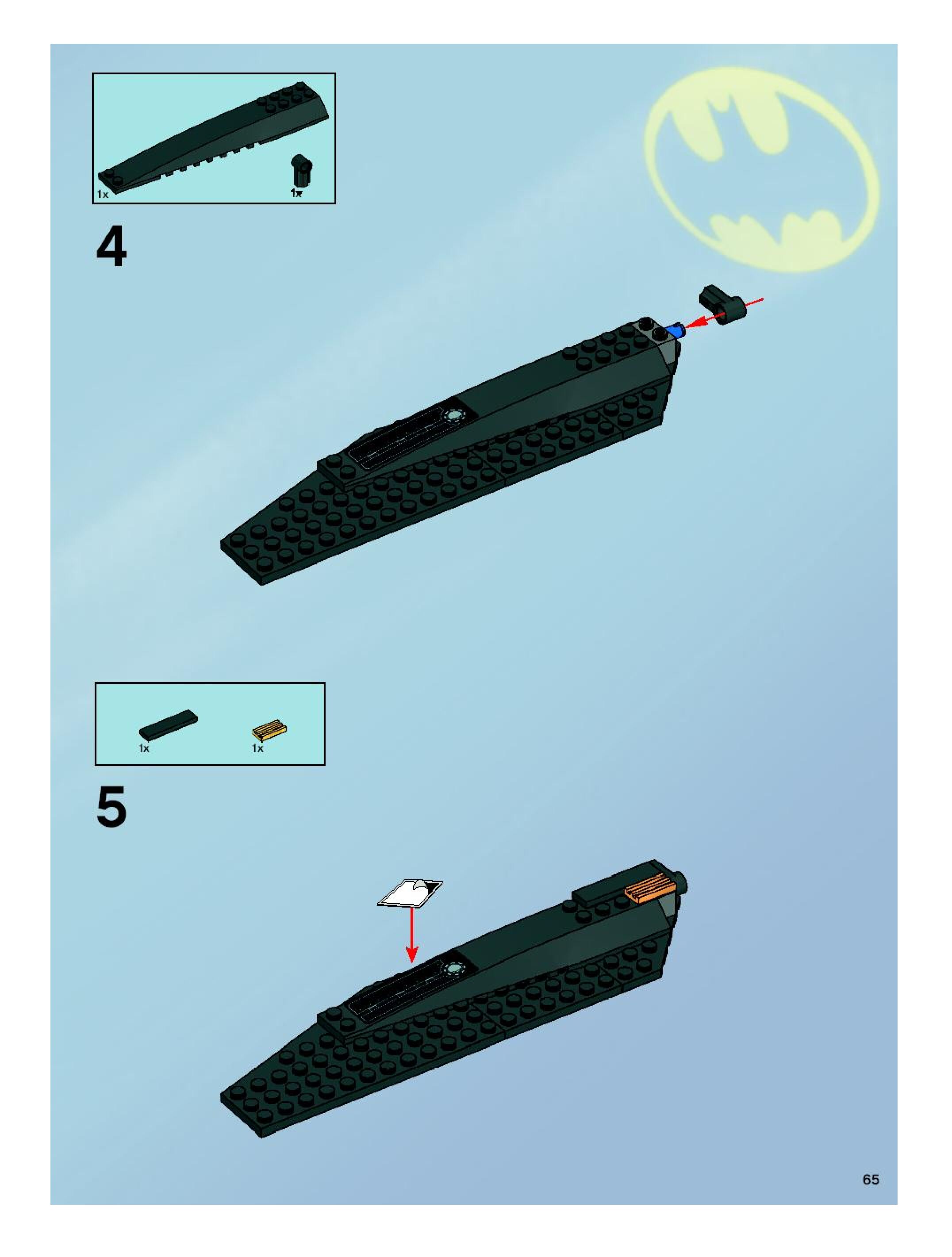 1x

1x

4

1x

1x

5

65