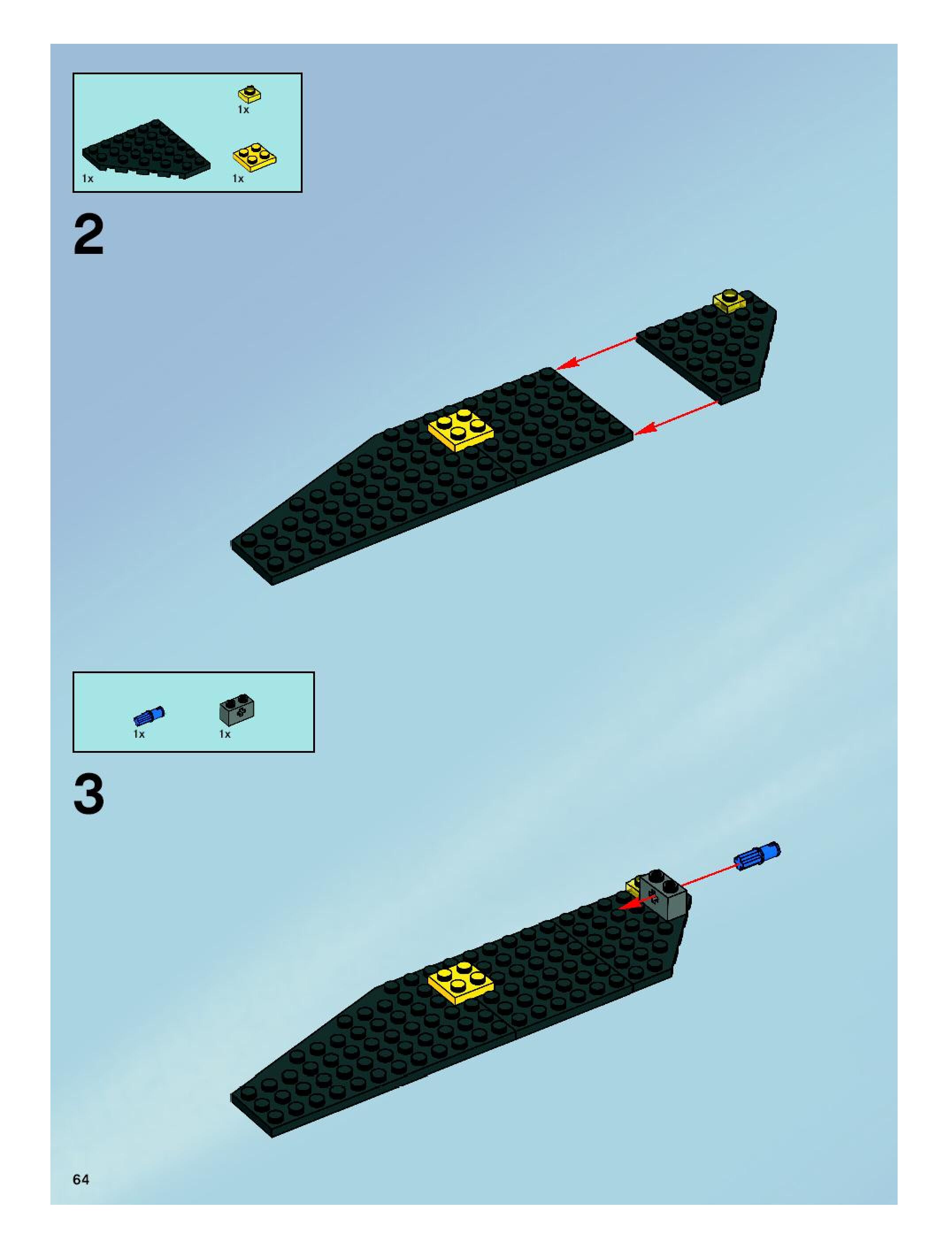 1x

1x

1x

2

1x

1x

3

64