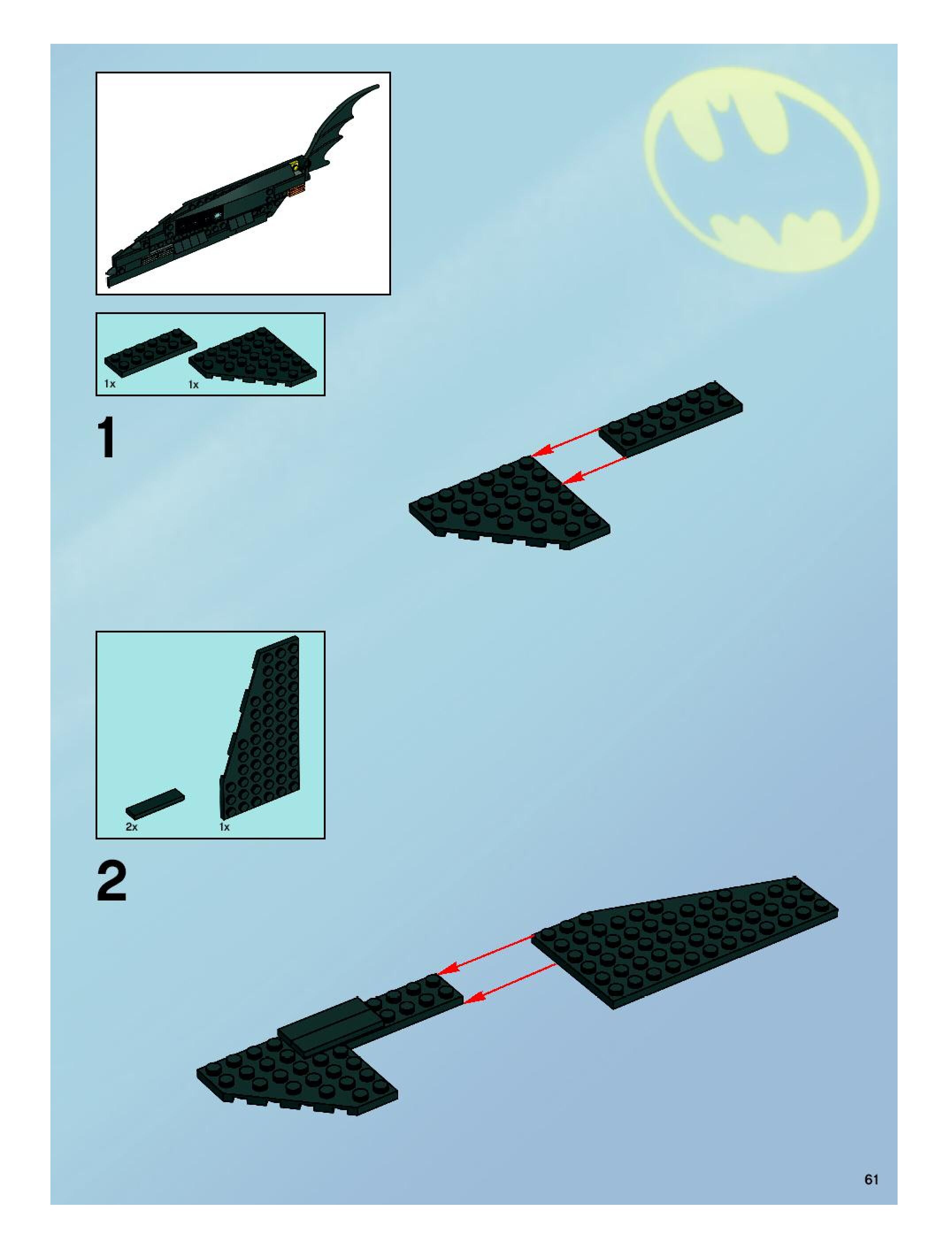 1x 1x

1

2x 1x

2

61