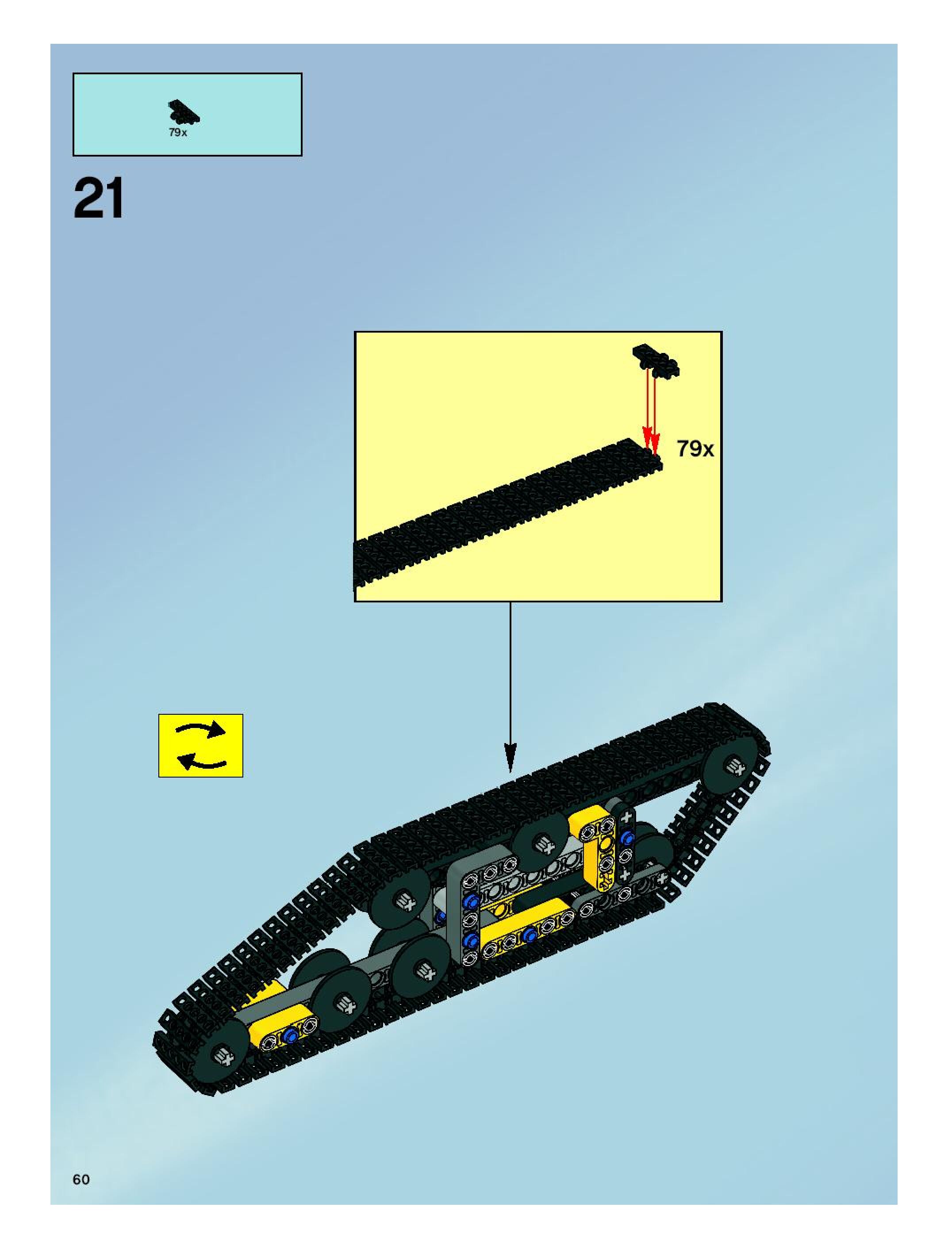 79x

21

79x

60