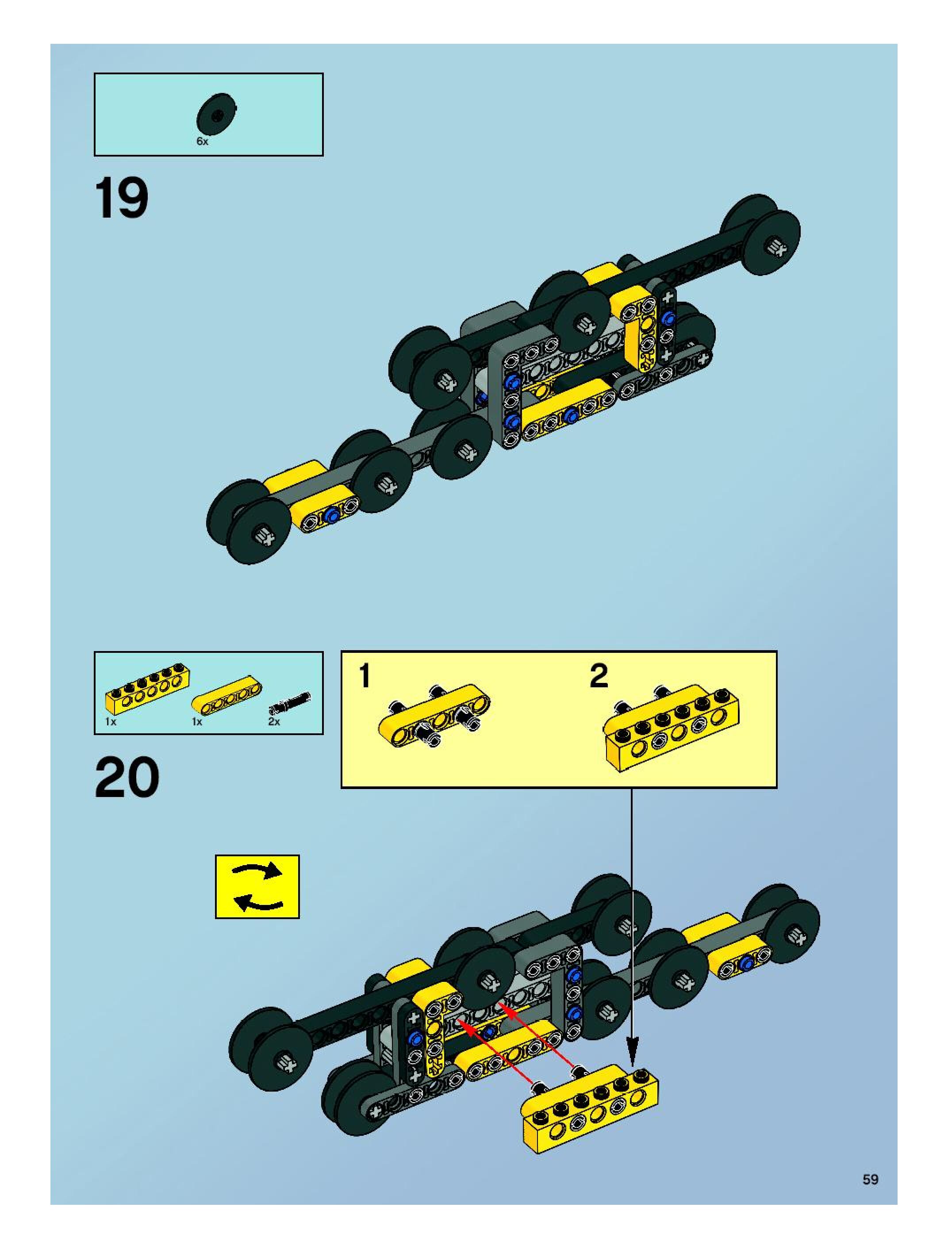 6x

19

1x 1x 2x

20

1

2

59