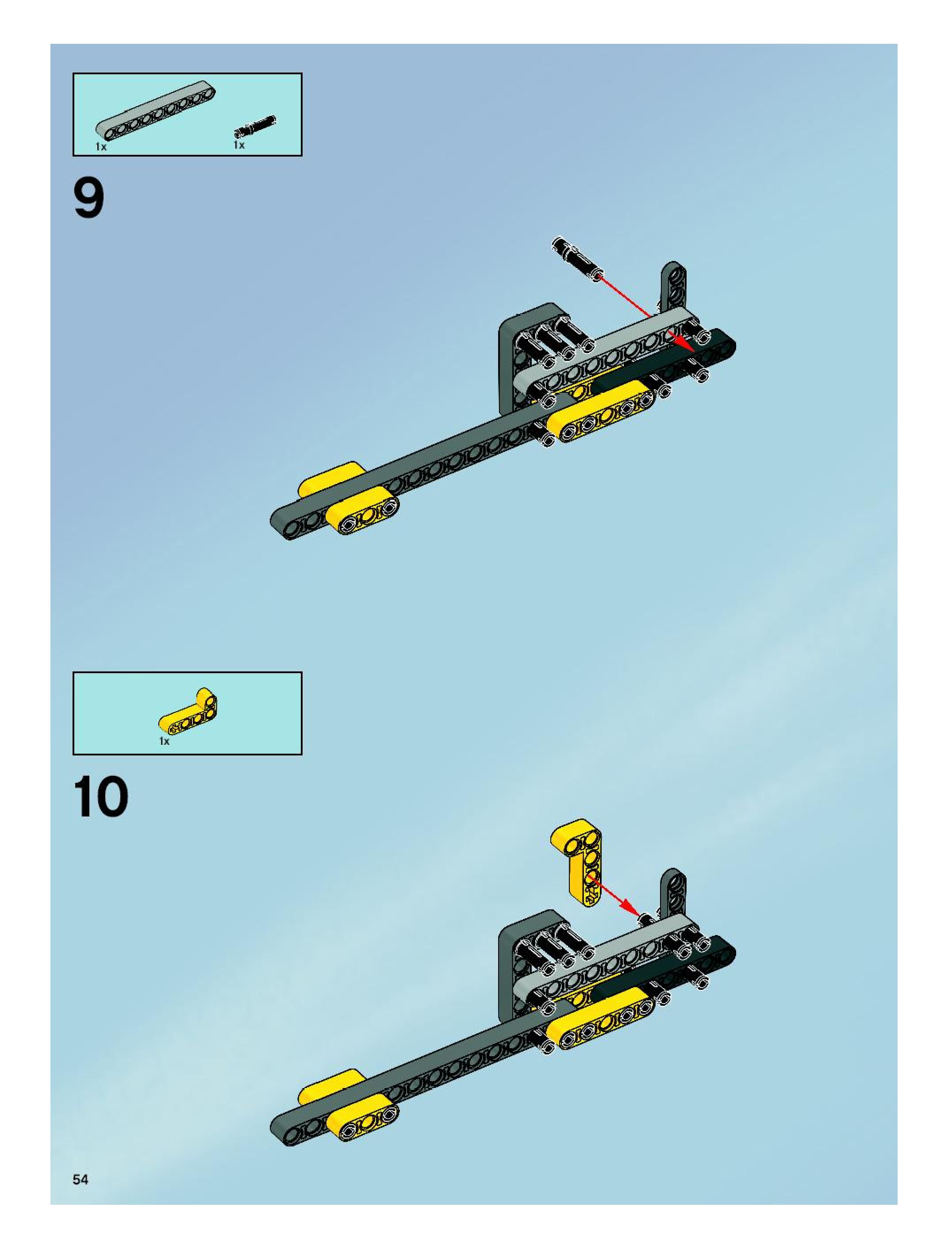 1x
1x

9

1x

10

54