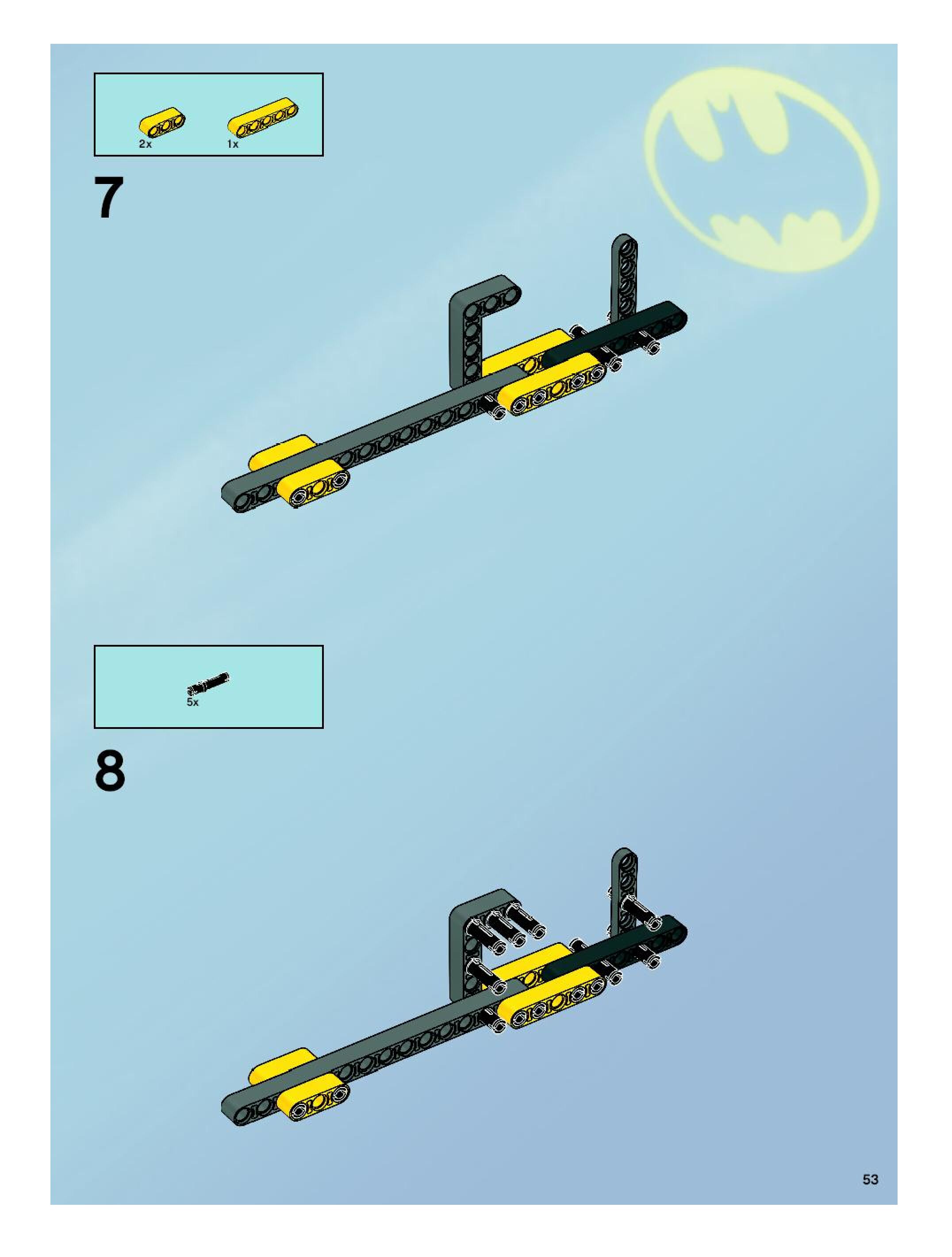 2x 1x

7

5x

8

53