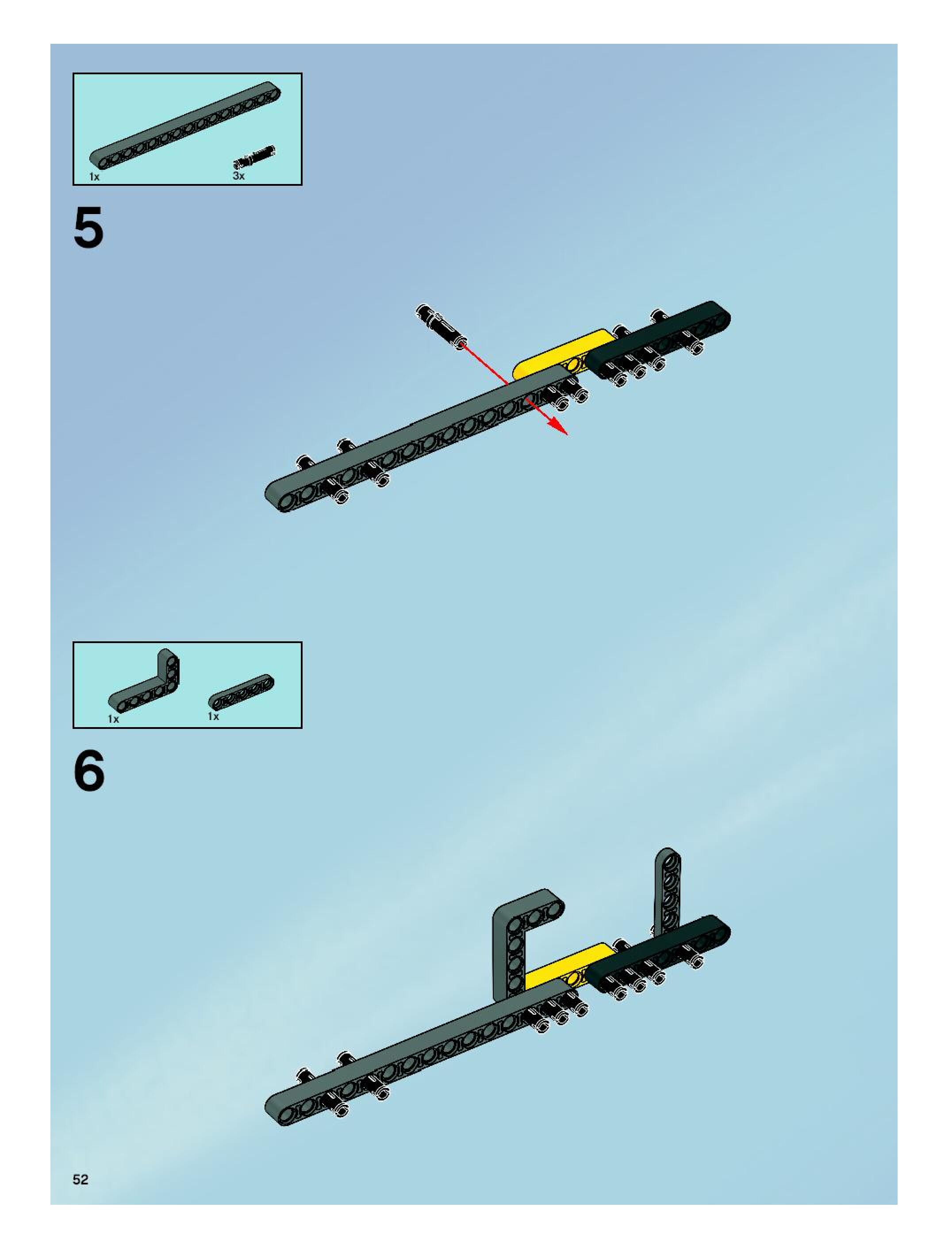 1x
3x

5

1x
1x

6

52