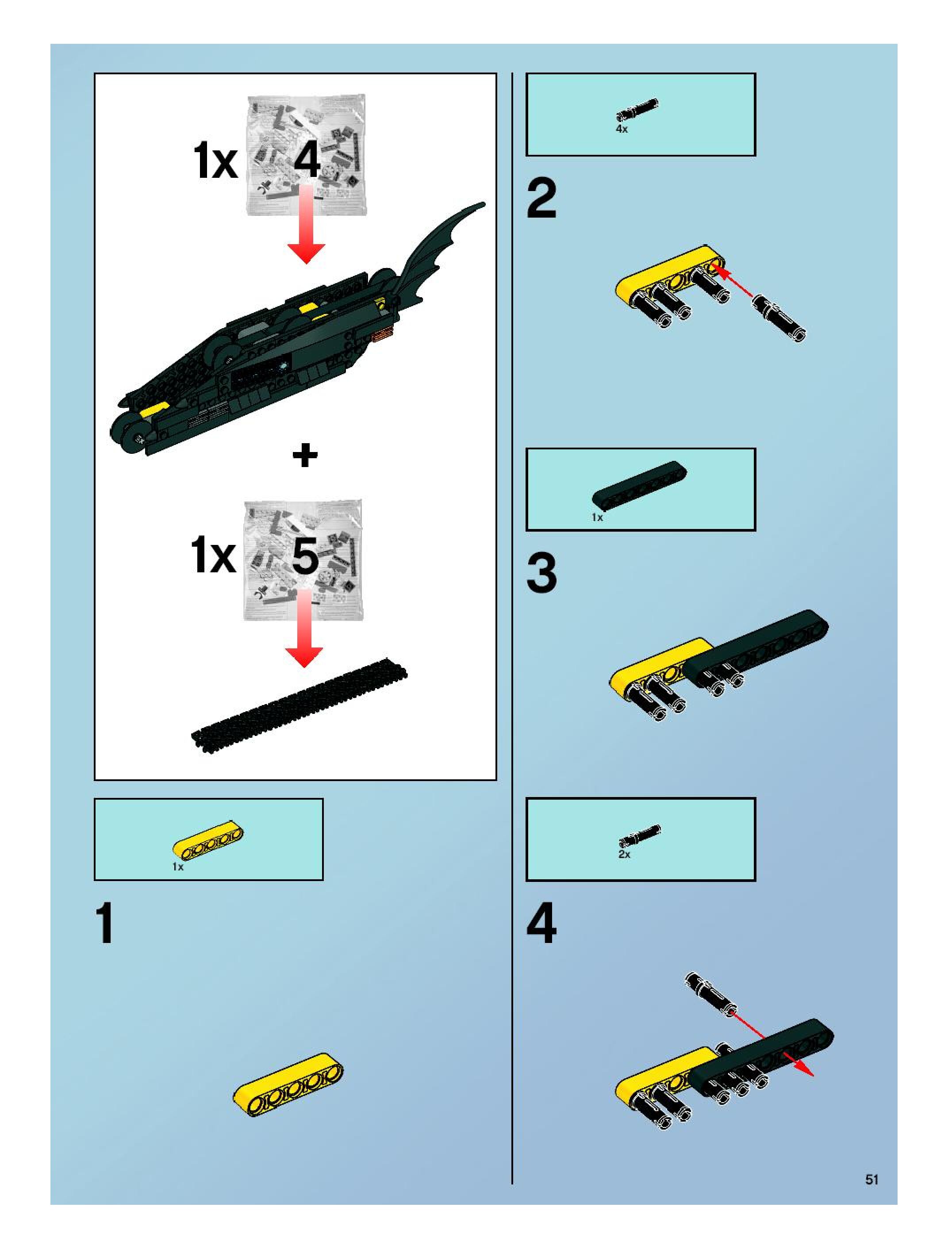 1x 4

+

1x 5

1x

1

4x

2

1x

3

2x

4

51