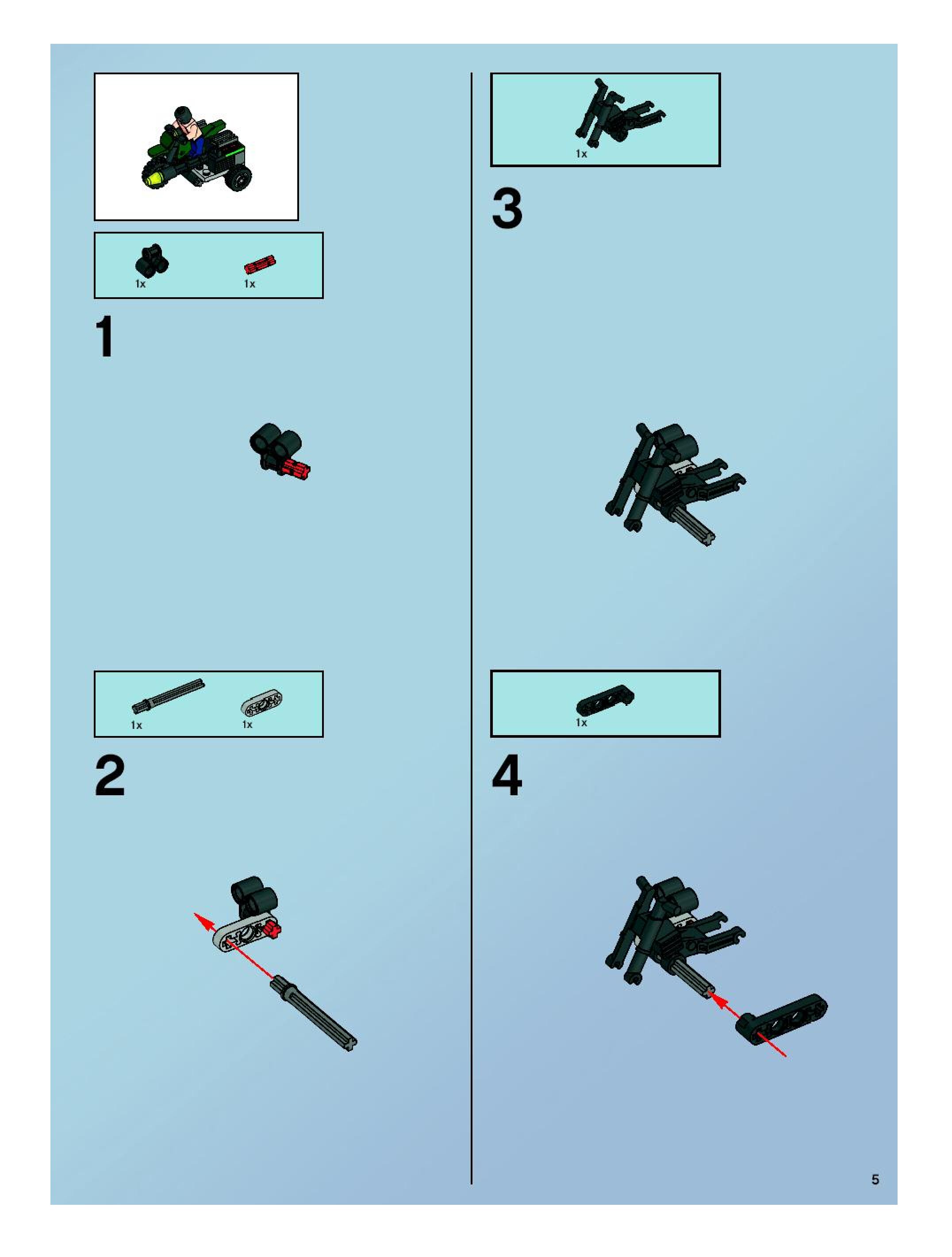 1x 1x

1

1x 1x

2

1x

3

1x

4

5