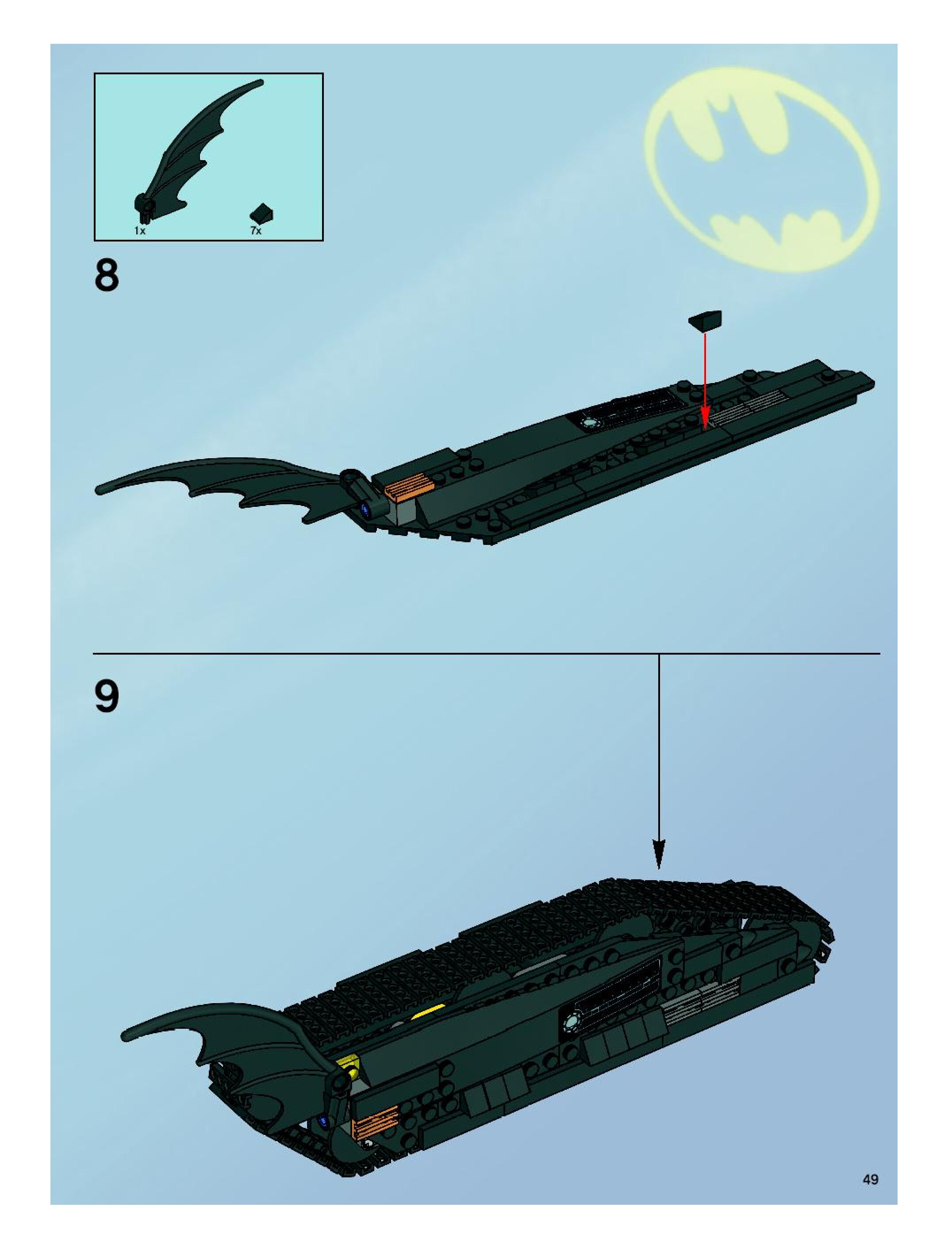 1x
7x

8

9

49