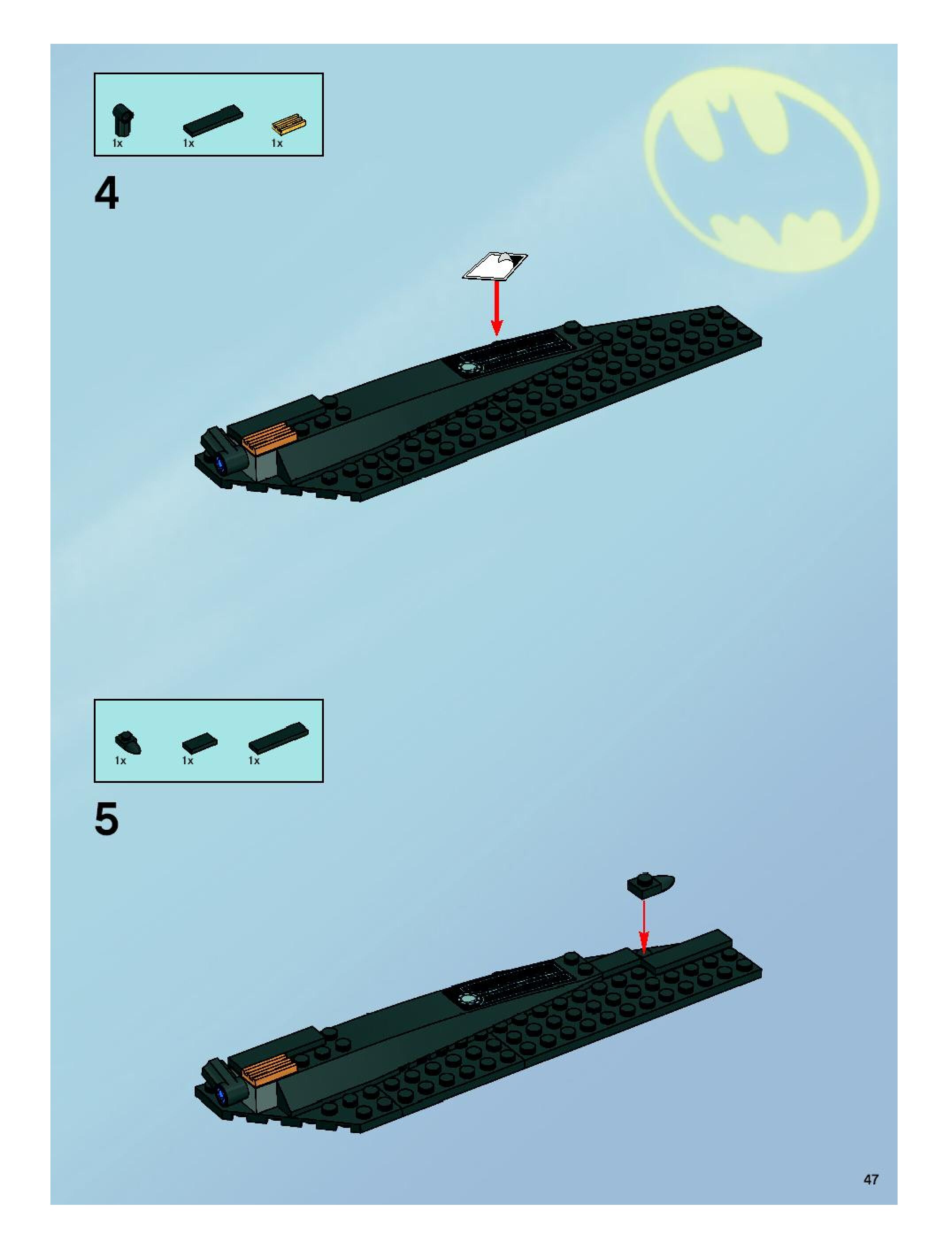 1x 1x 1x

4

1x 1x 1x

5

47