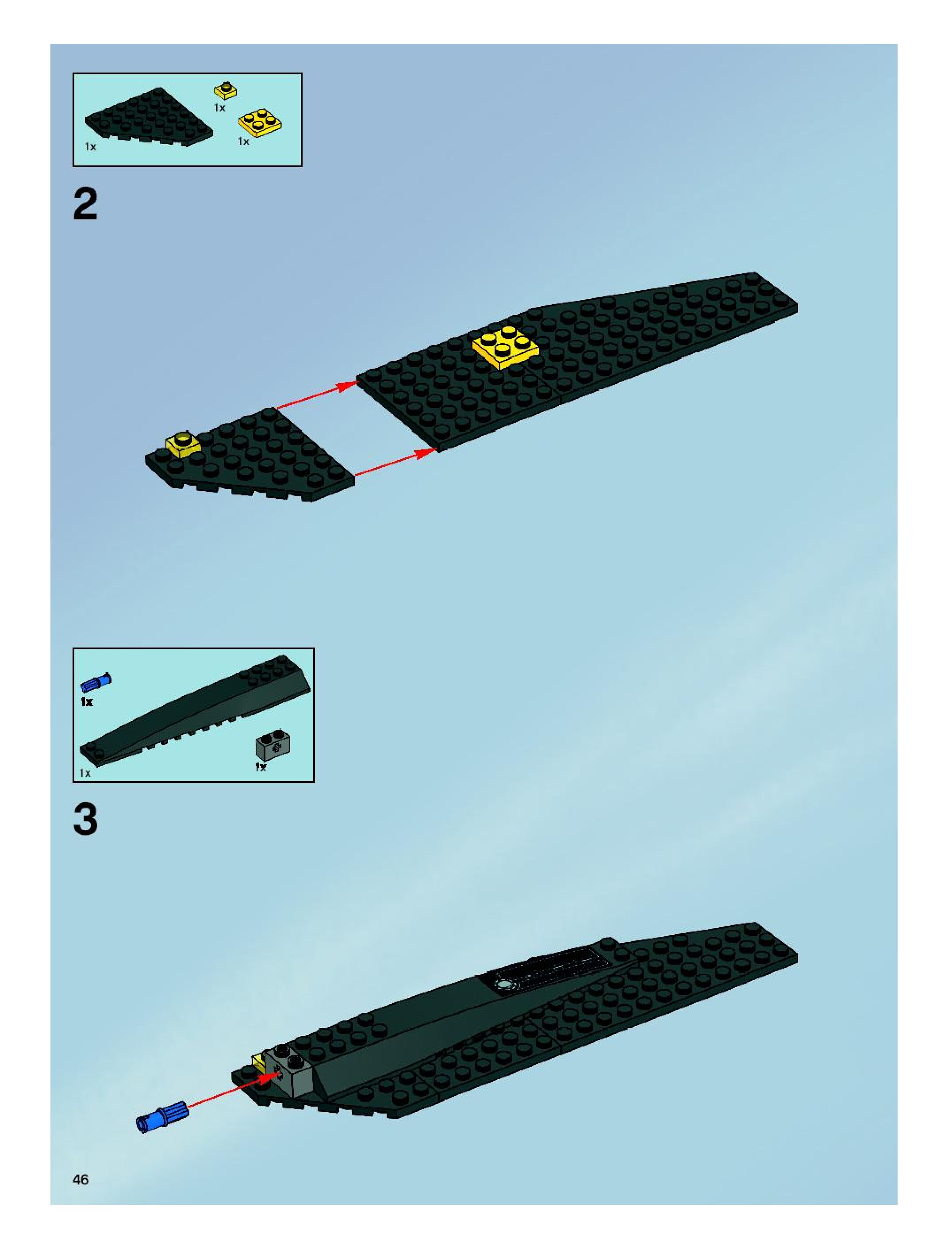 1x

1x

1x

2

1x

1x

1x

3

46