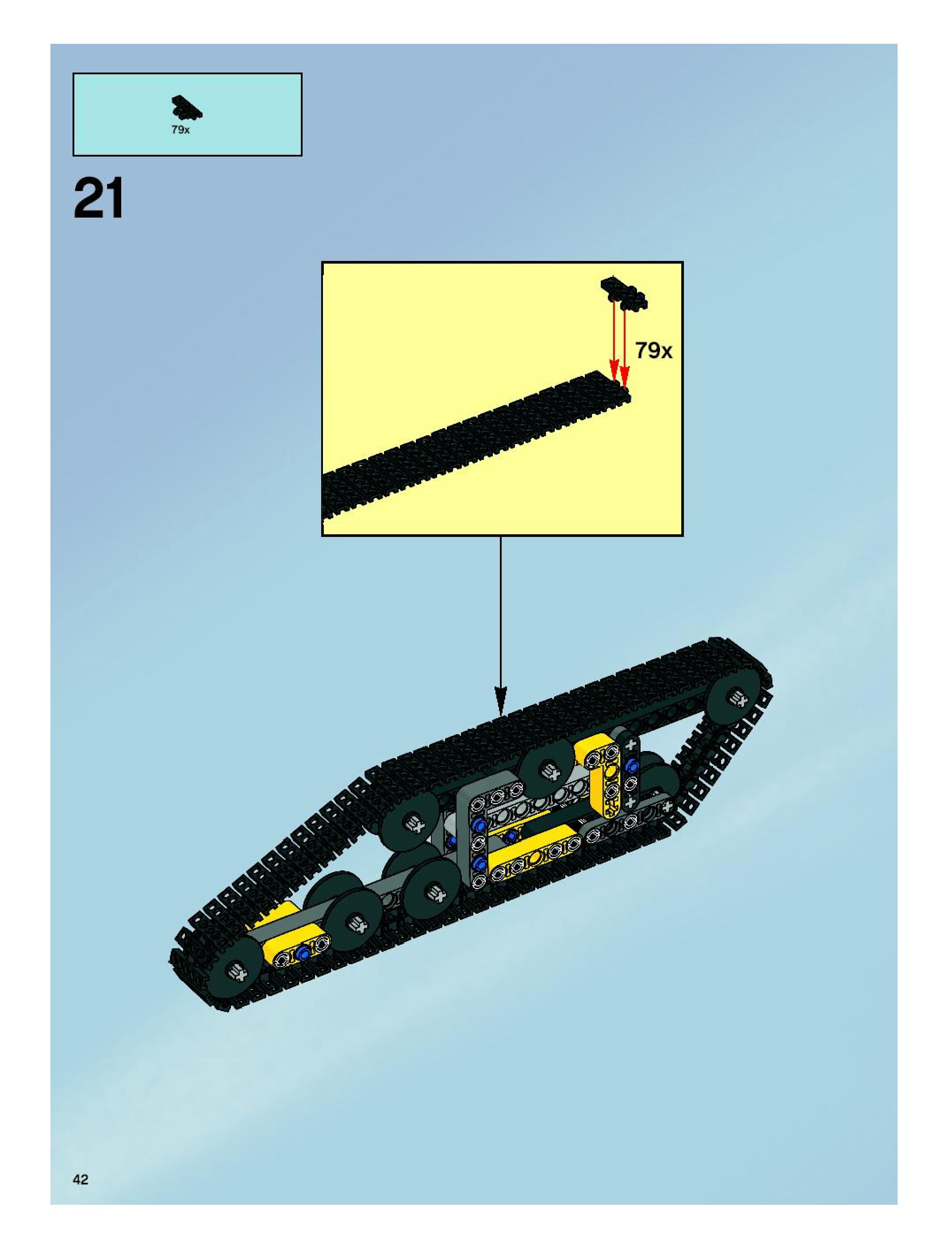 79x

21

79x

42