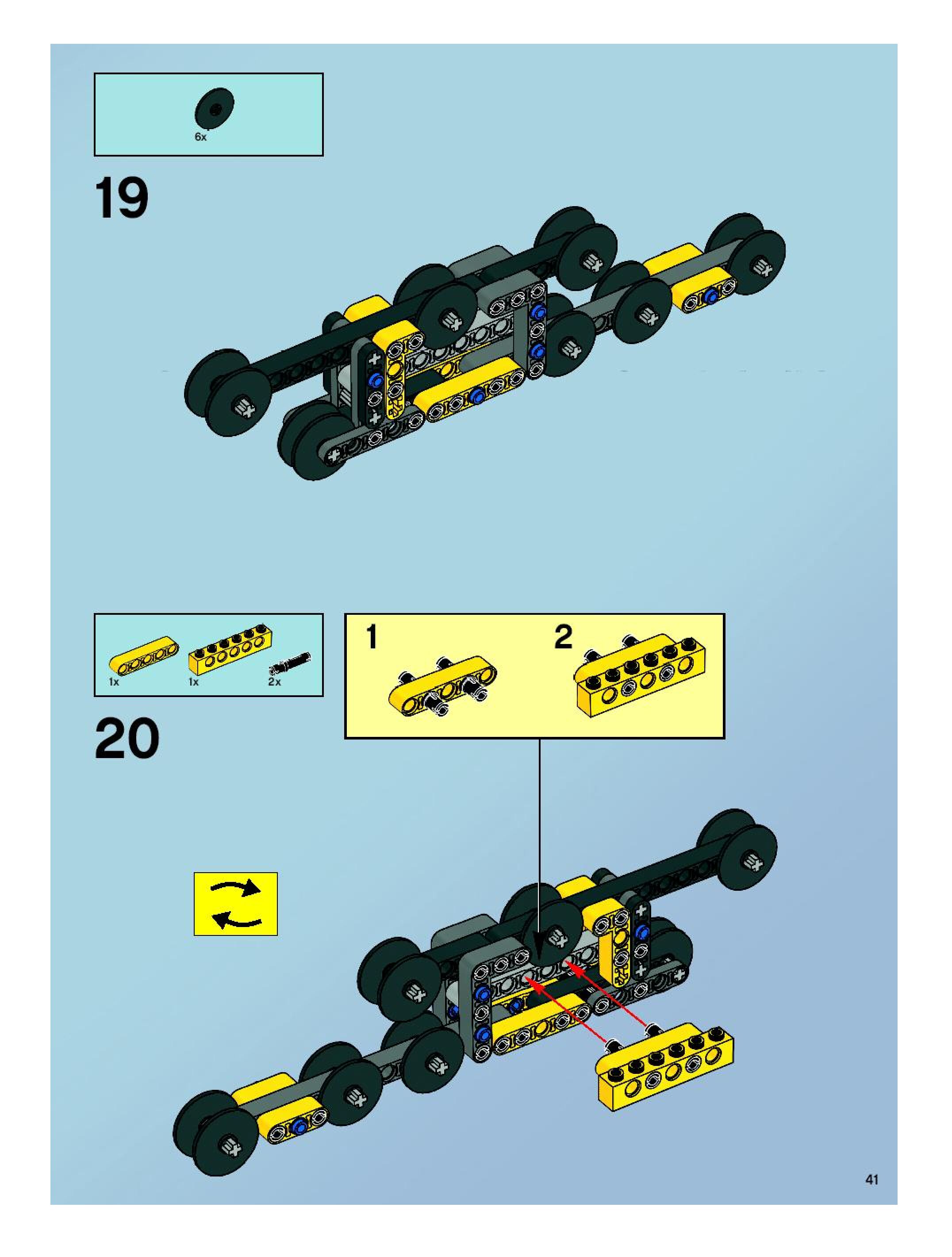 6x

19

1x 1x 2x

20

1

2

41