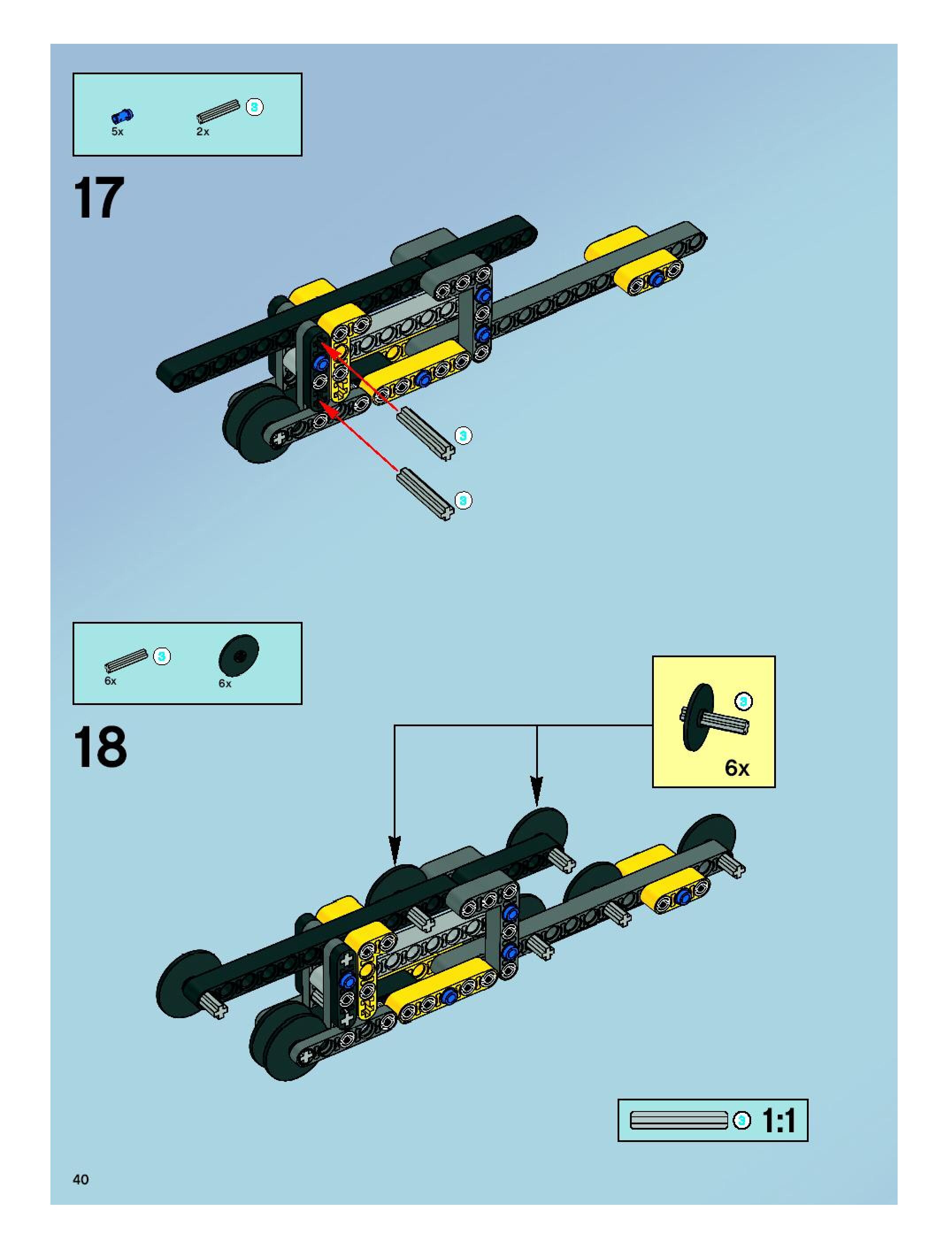 5x
2x
3

17

3
3

3
6x
6x

18

3
6x

3 1:1

40