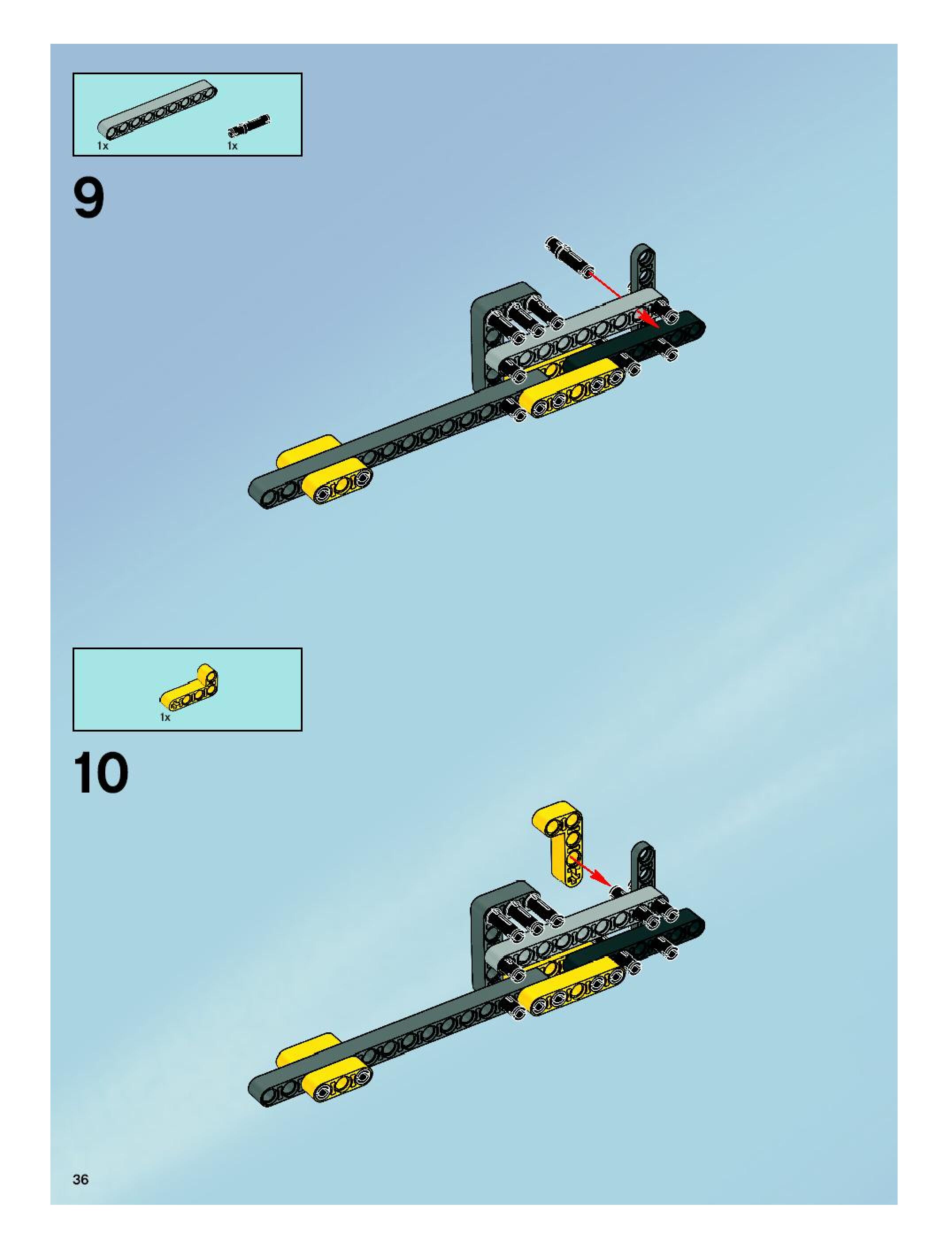 1x

1x

9

1x

10

36