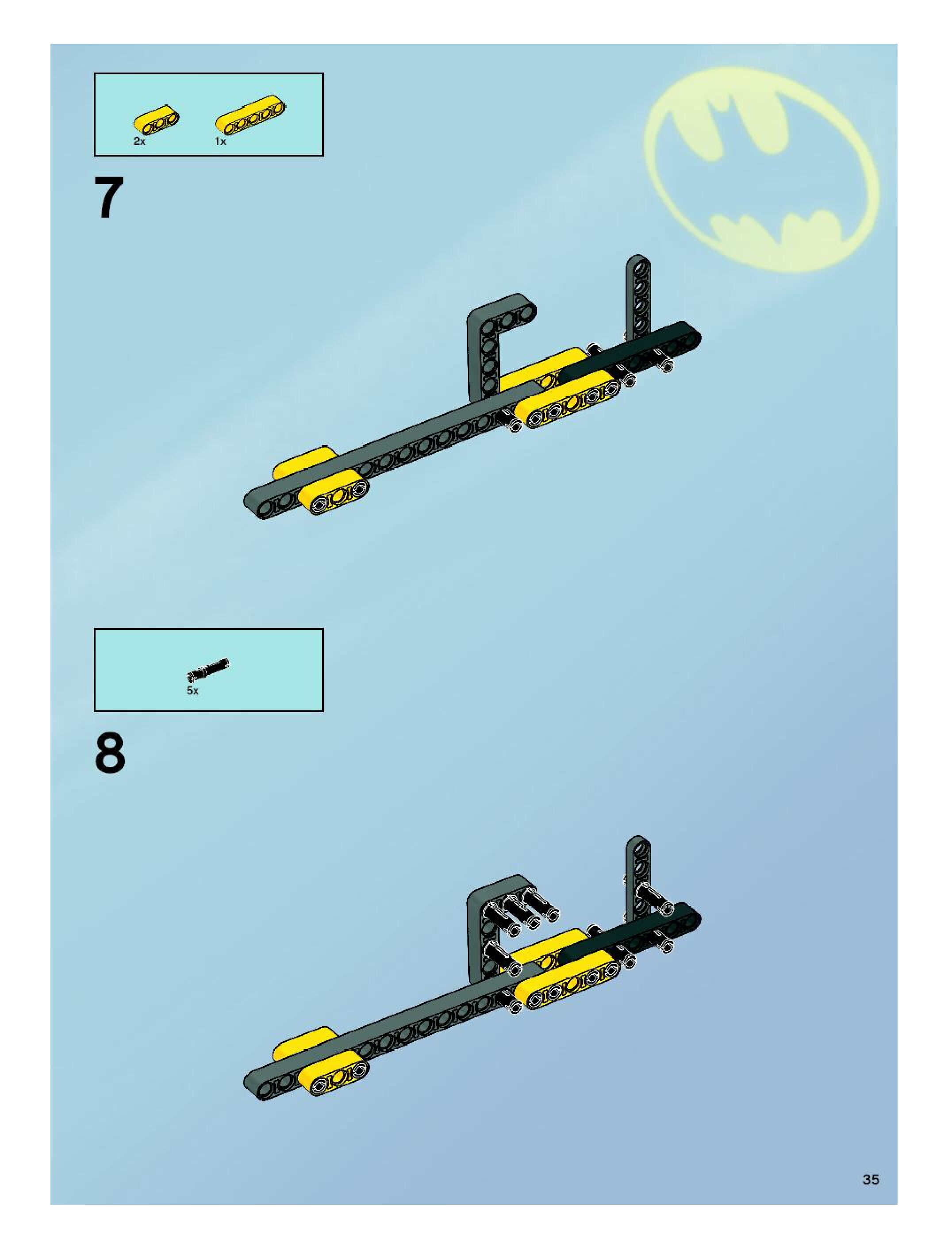 2x 1x

7

5x

8

35