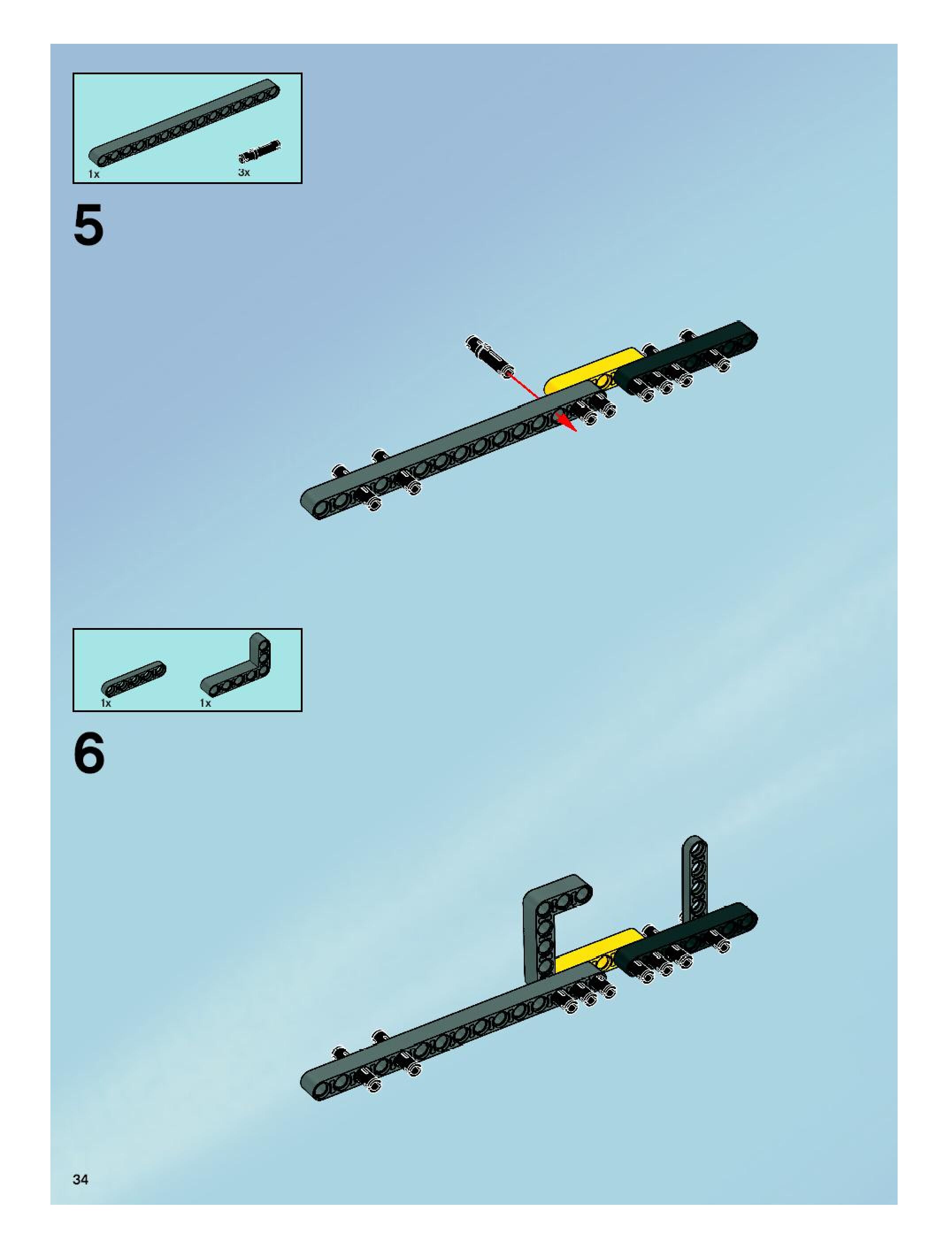 1x
3x

5

1x
1x

6

34