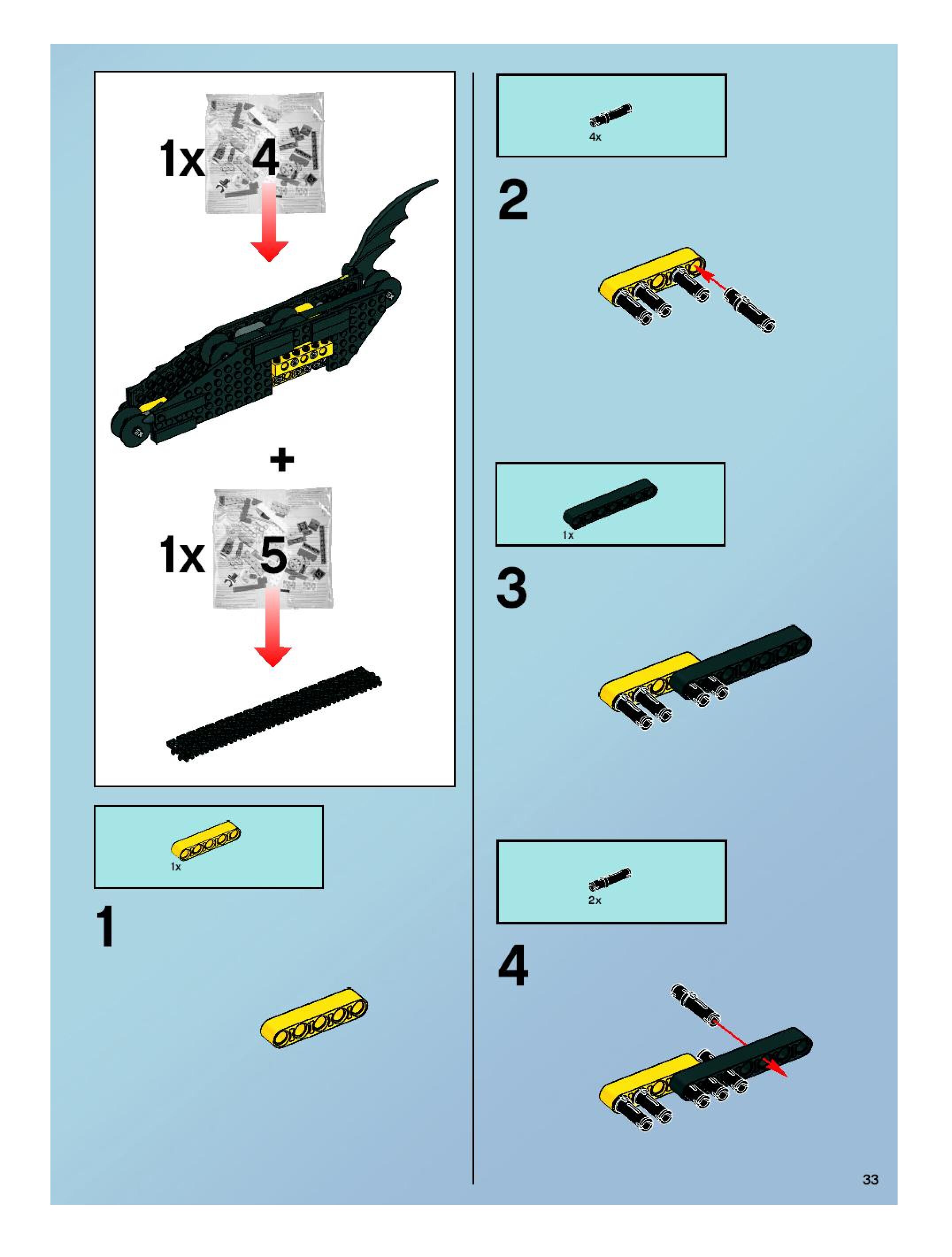 1x 4

+

1x 5

1x

1

4x

2

1x

3

2x

4

33