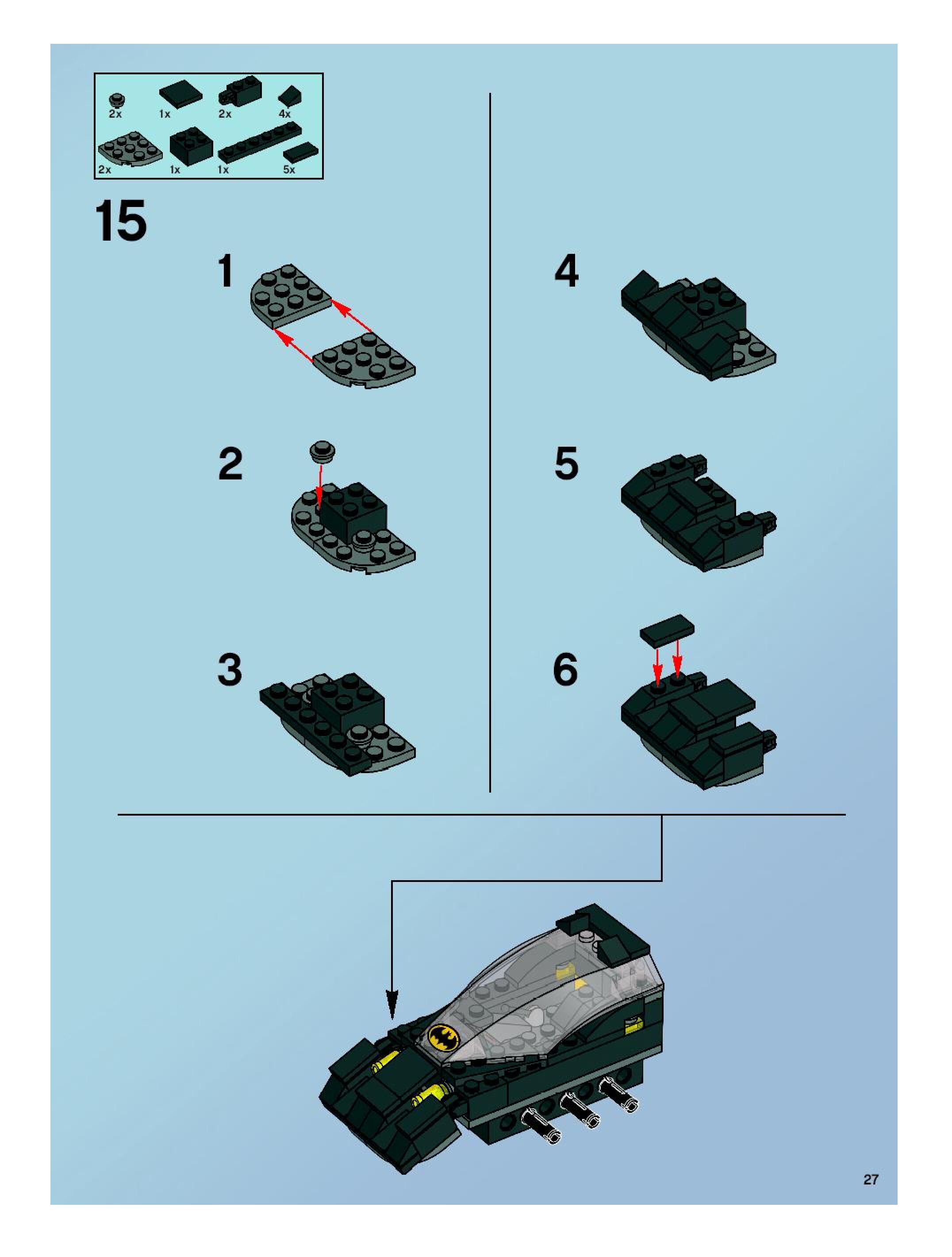 2x 1x 2x 4x
2x 1x 1x 5x

15

1

2

3

4

5

6

27