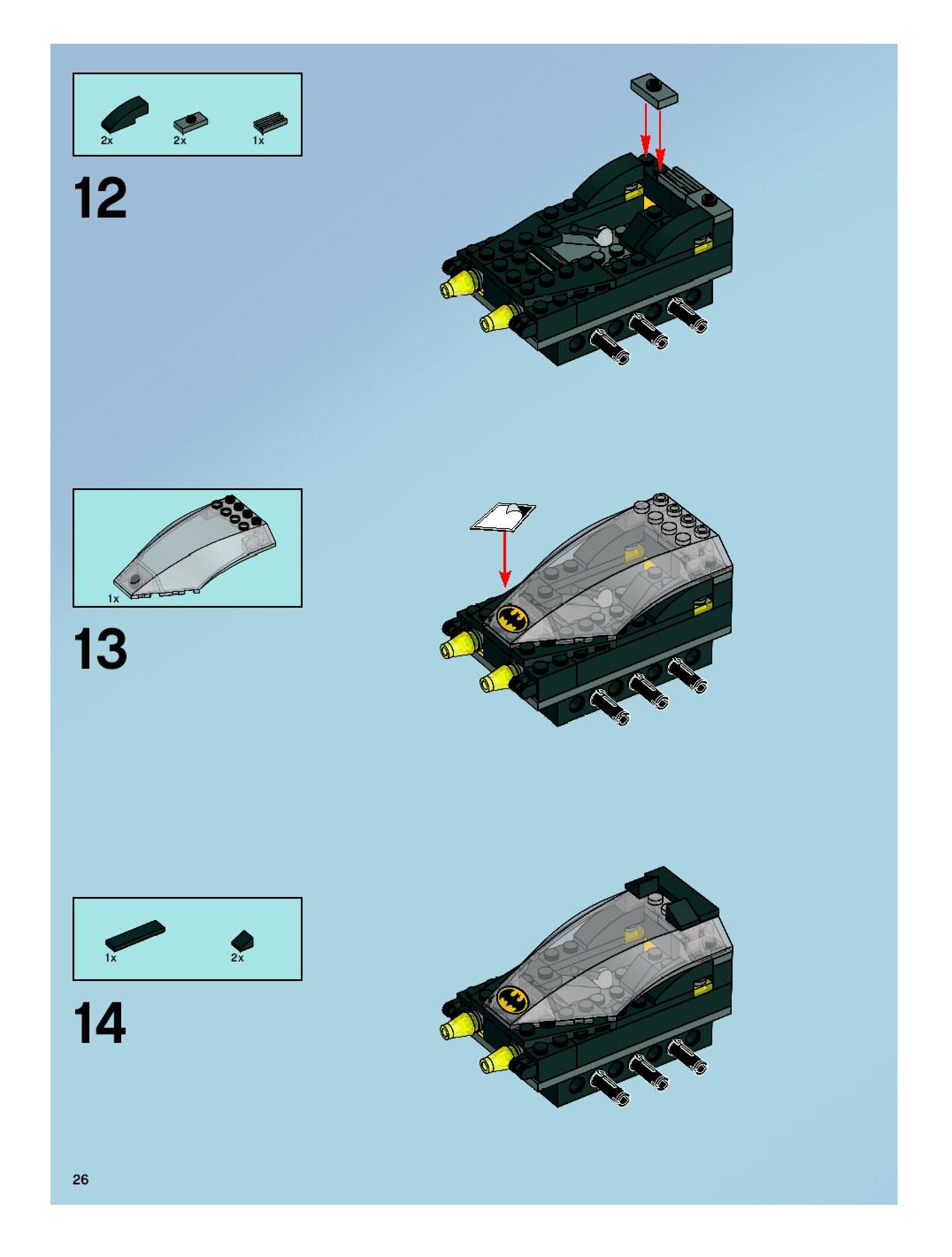 2x 2x 1x

12

1x

13

1x 2x

14

26