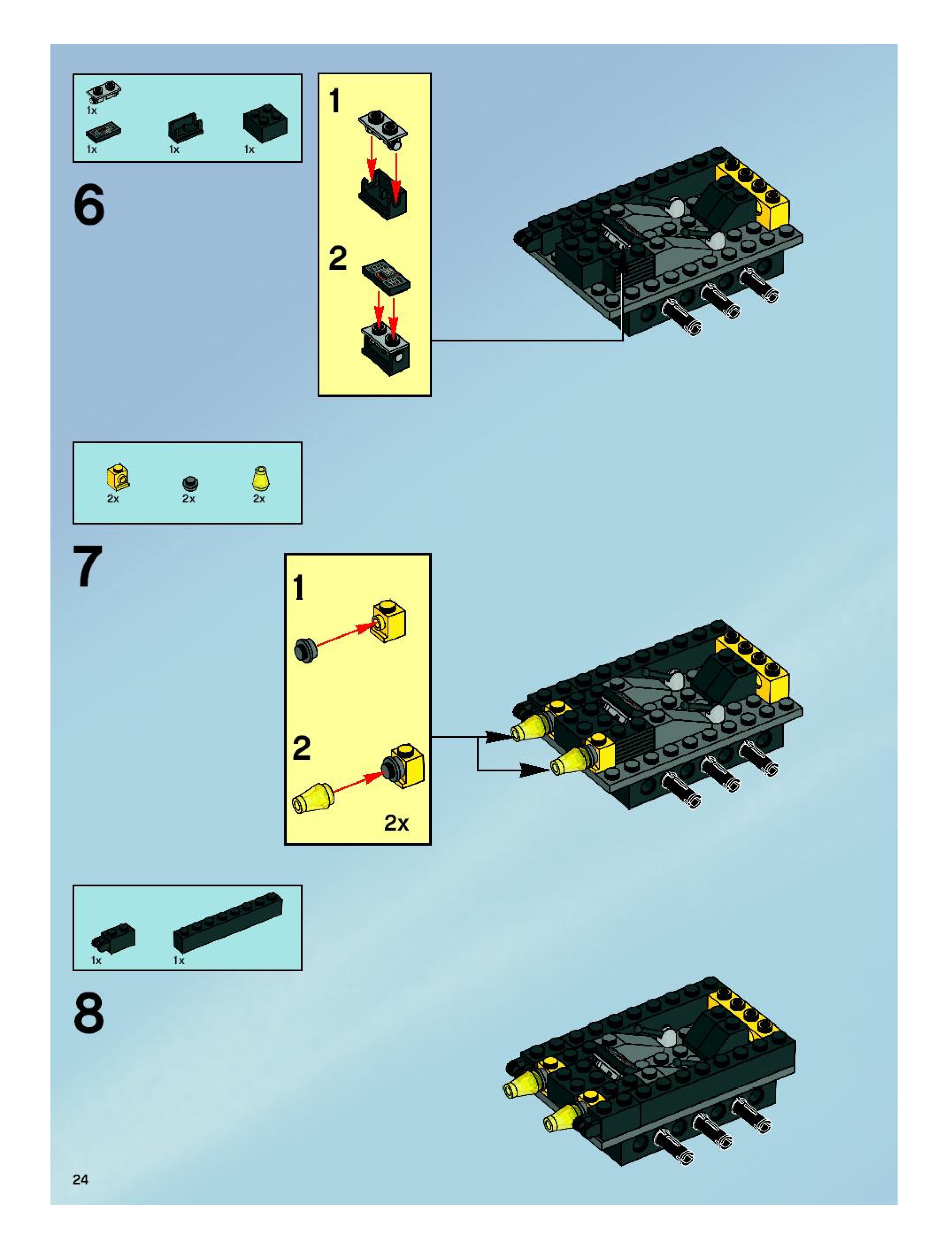 1x

1x 1x 1x

6

1

2

2x 2x 2x

7

1

2

2x

1x 1x

8

24