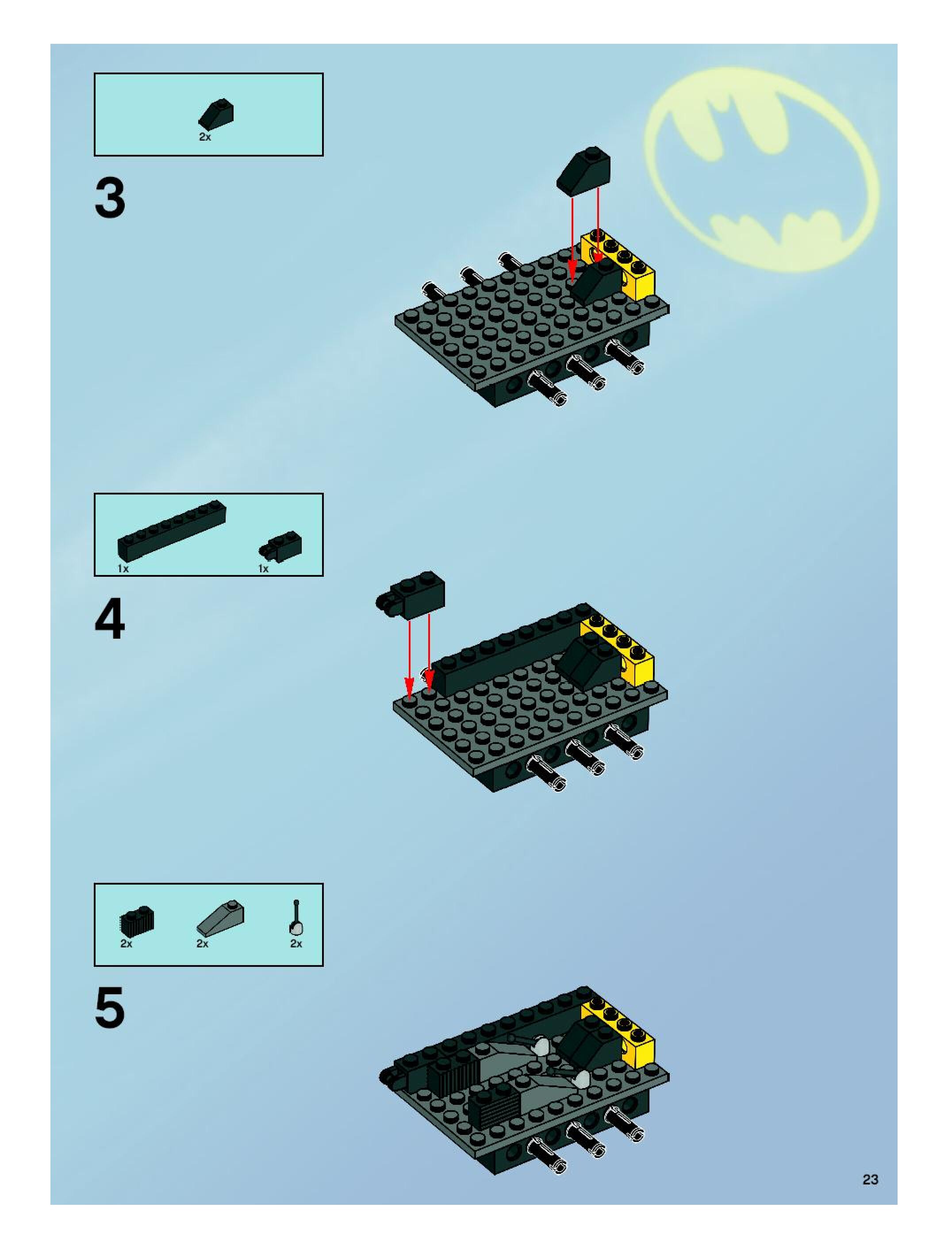 2x

3

1x

1x

4

2x

2x

2x

5

23