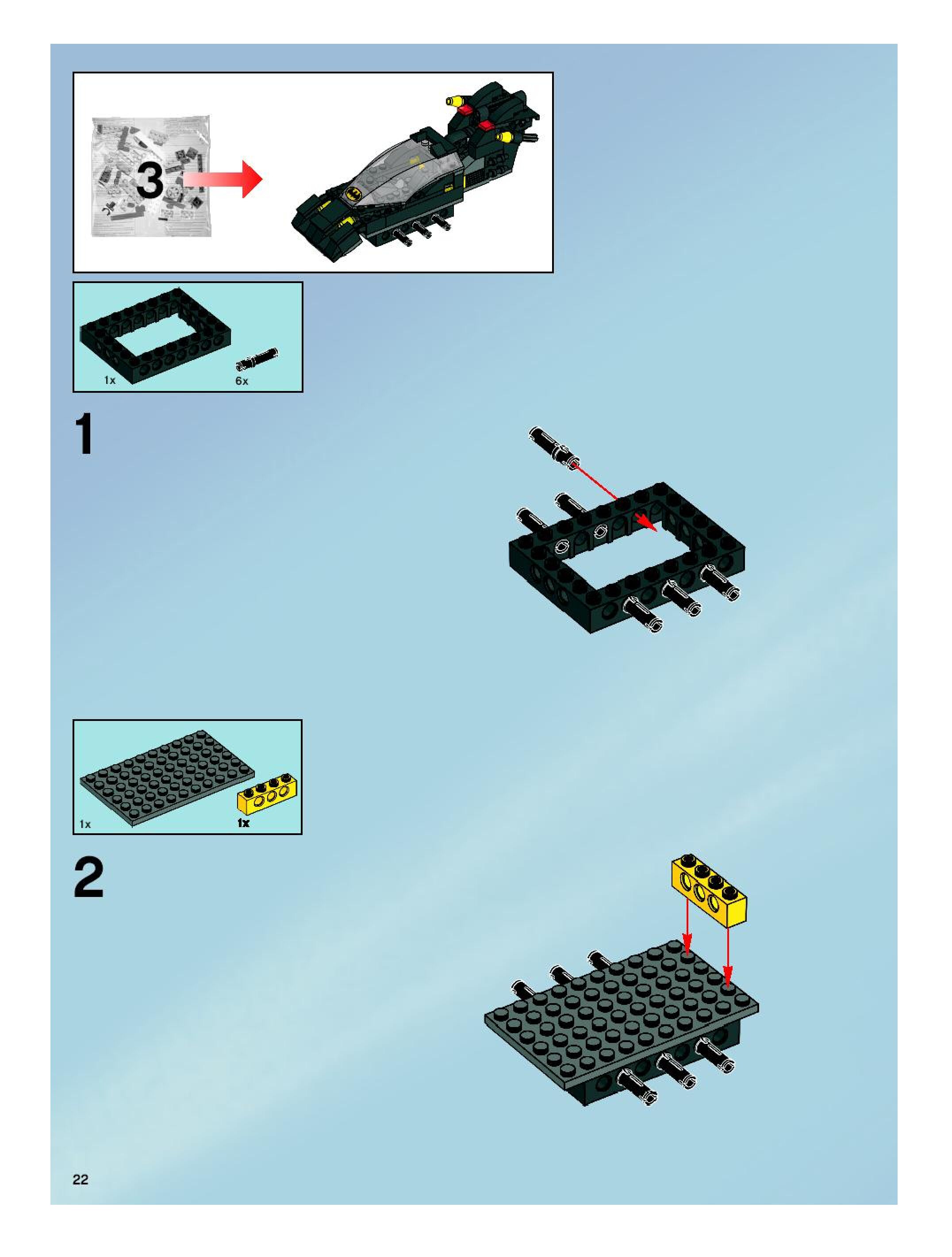 3

1x
6x

1

1x
1x

2

22