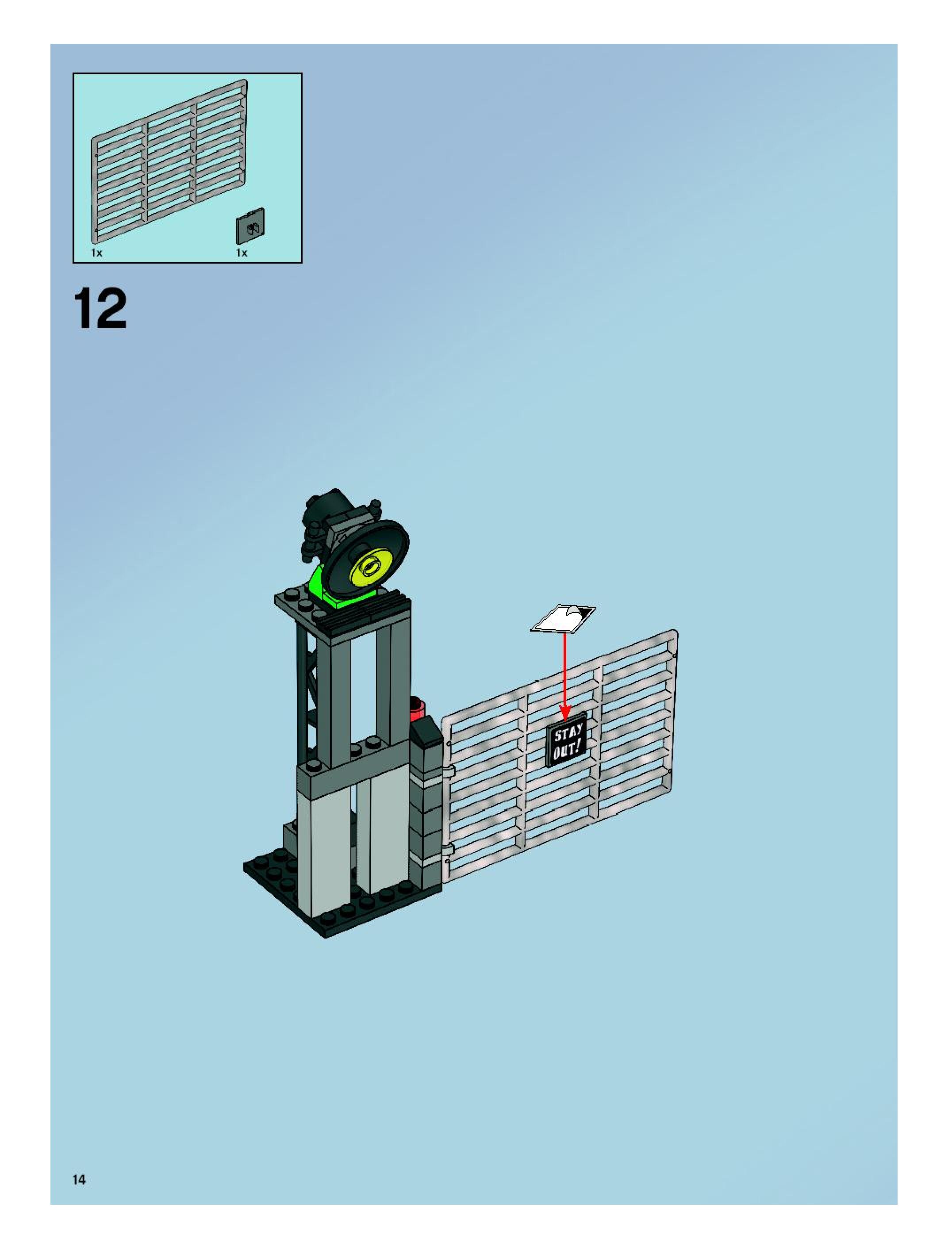 1x 1x

12

STAY OUT!

14