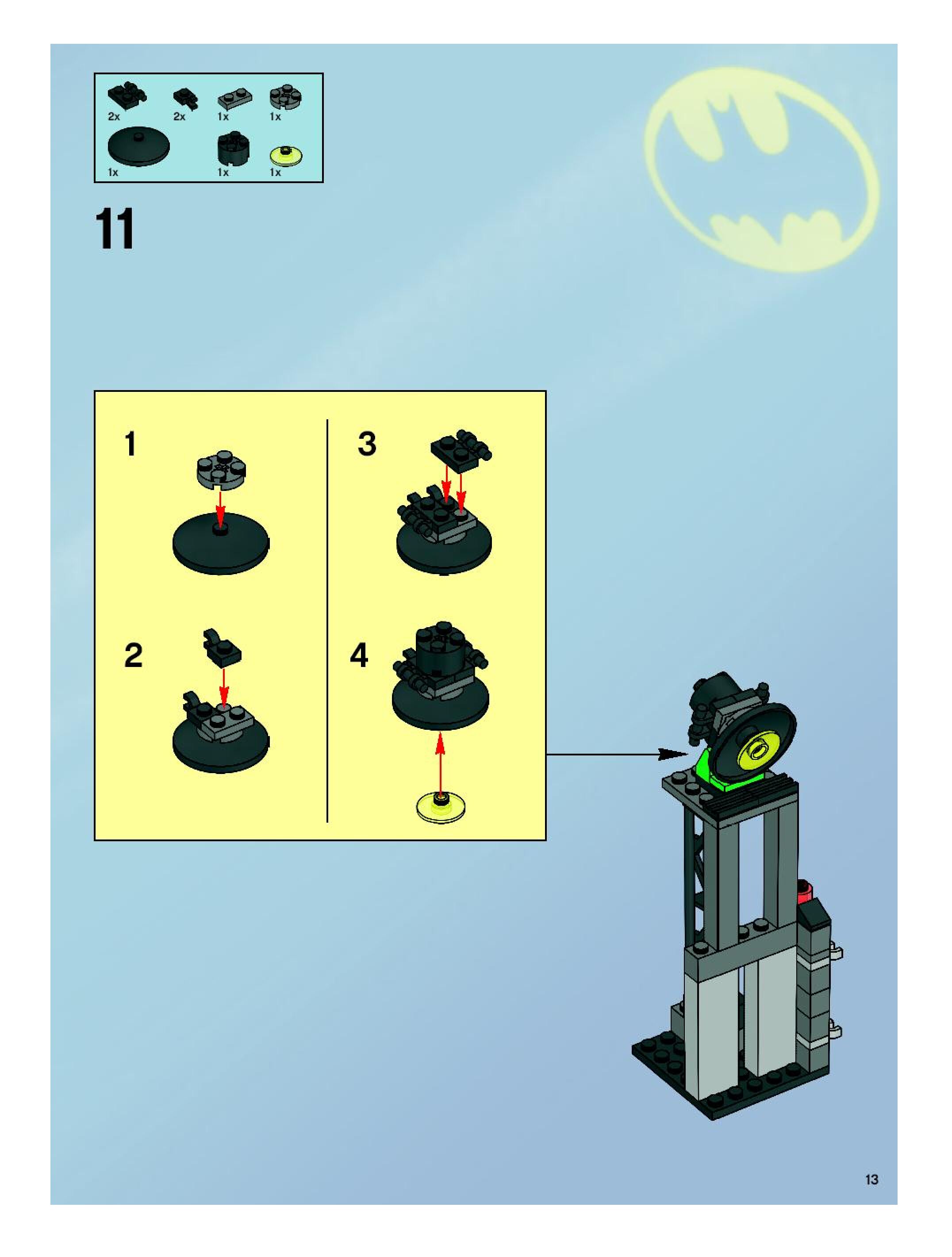 2x 2x 1x 1x
1x 1x 1x

11

1

2

3

4

13