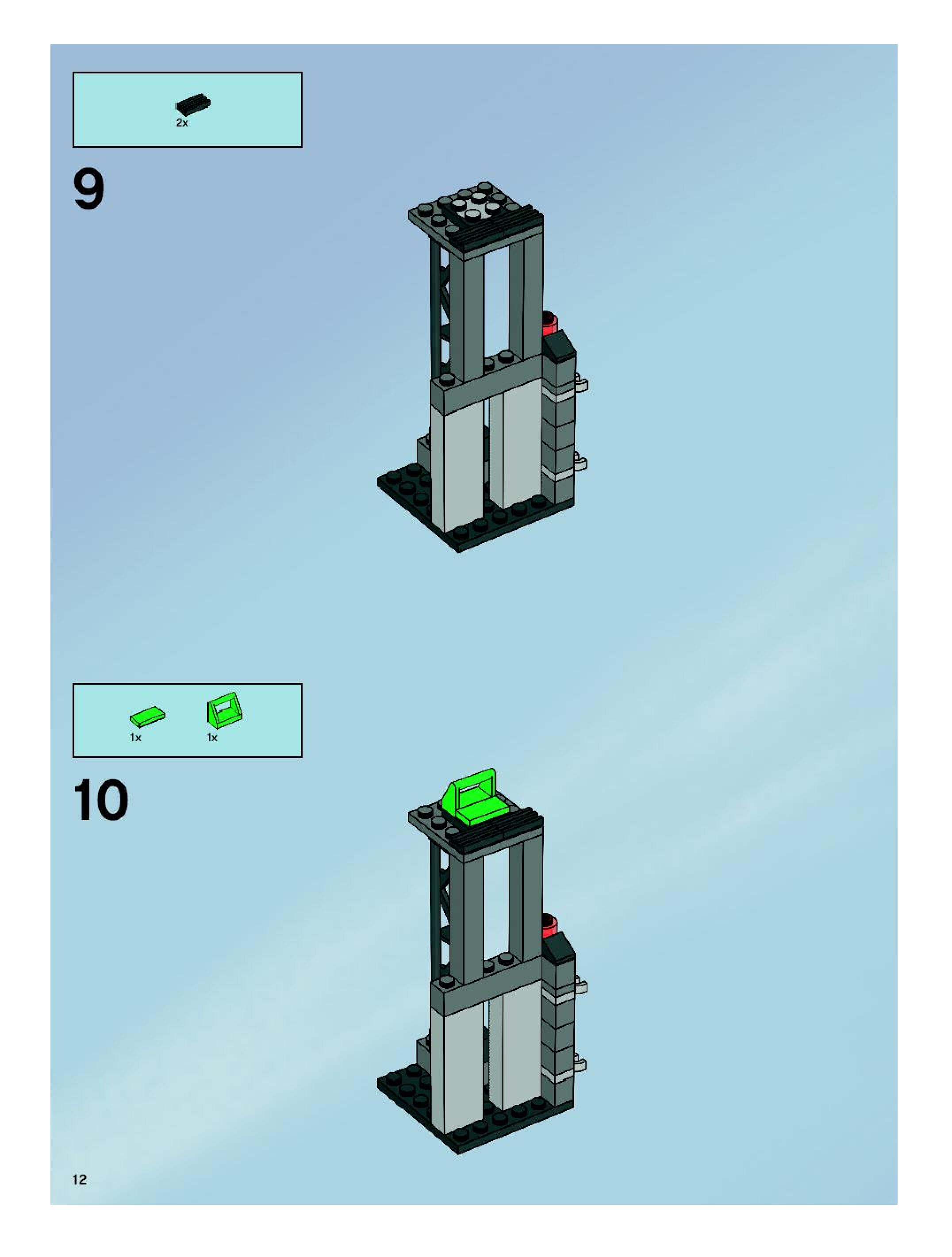 2x

9

1x 1x

10

12