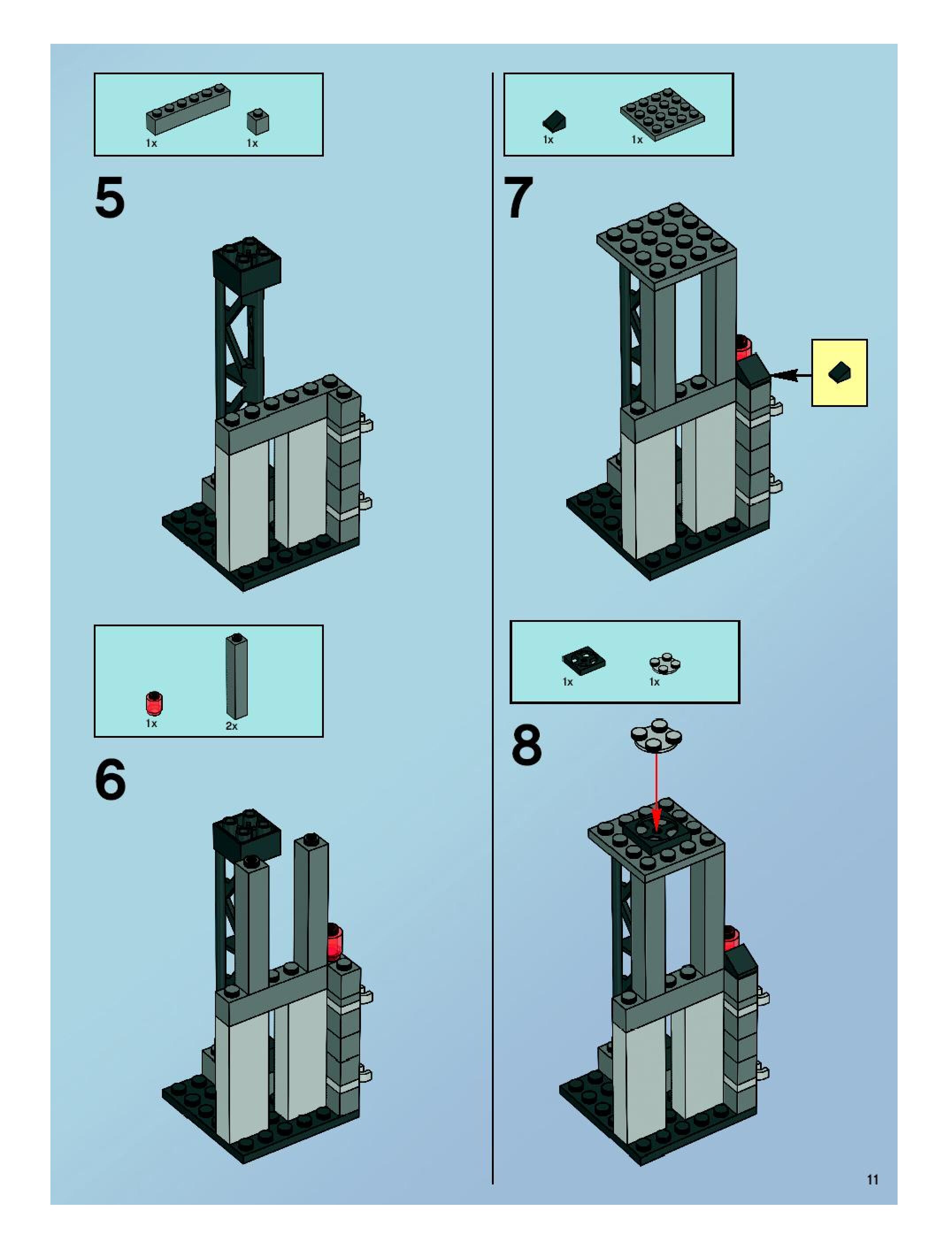 1x
1x

5

1x
2x

6

1x
1x

7

1x
1x

8

11