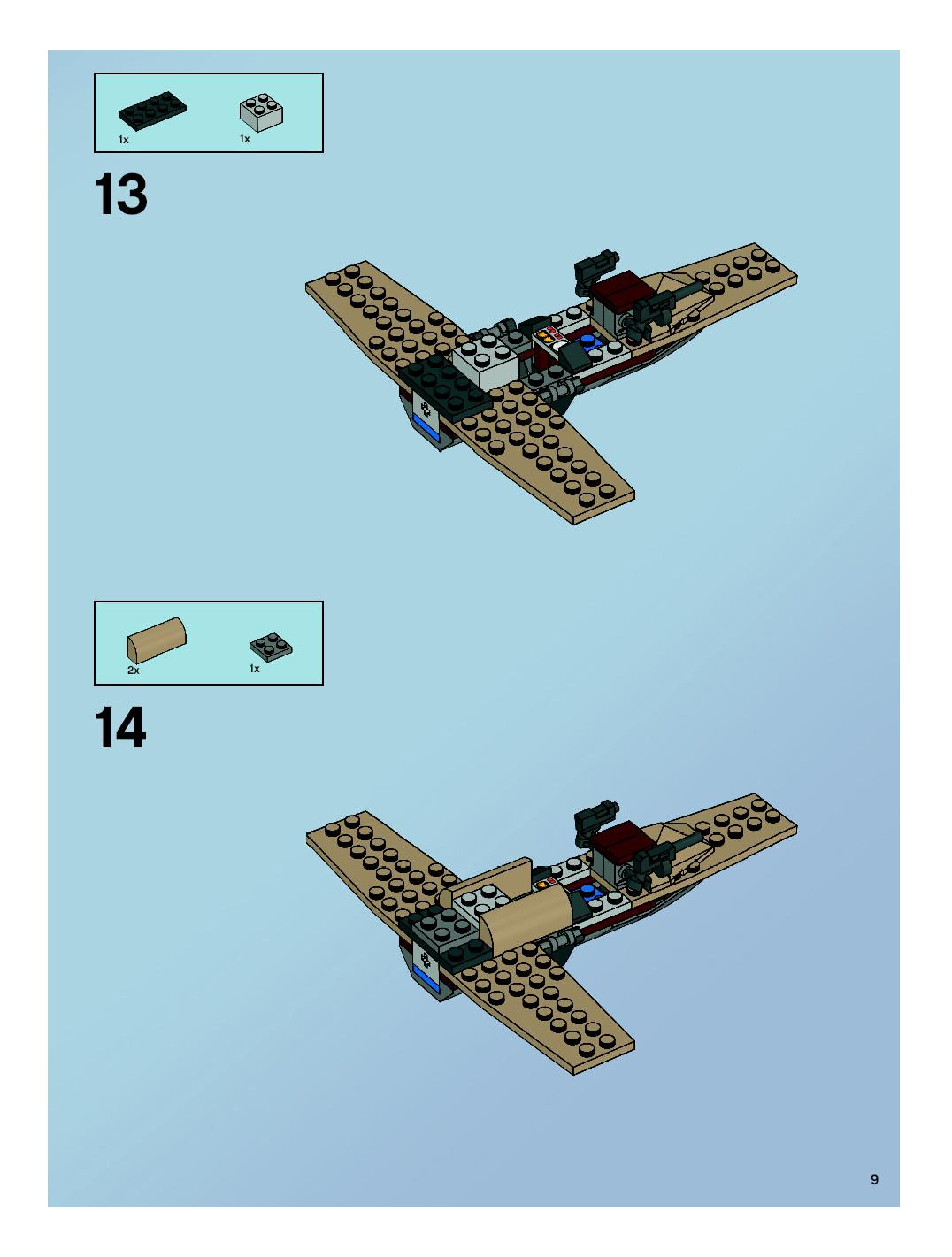 1x
1x

13

2x
1x

14

9