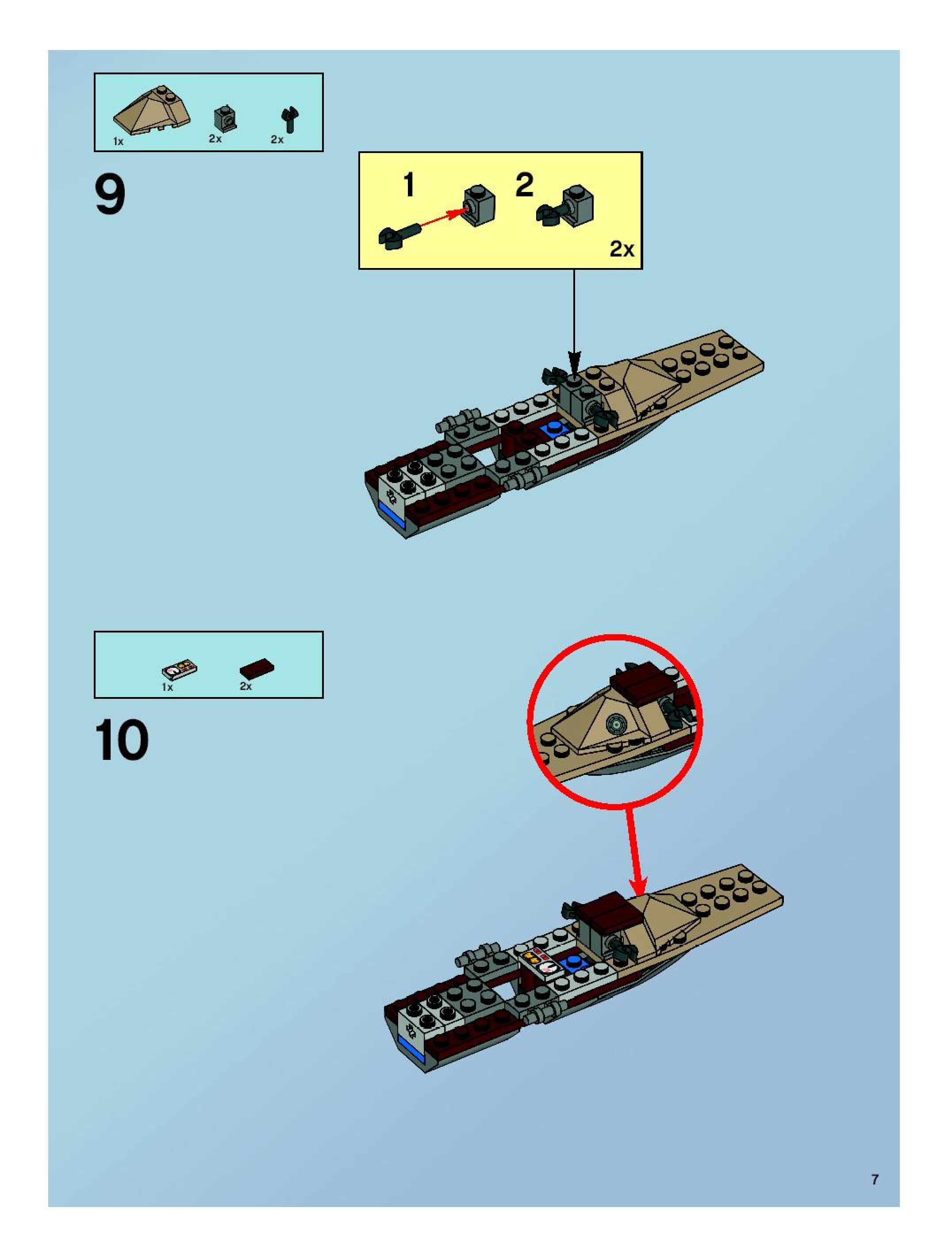 1x 2x 2x

9

1 2

2x

1x 2x

10

7