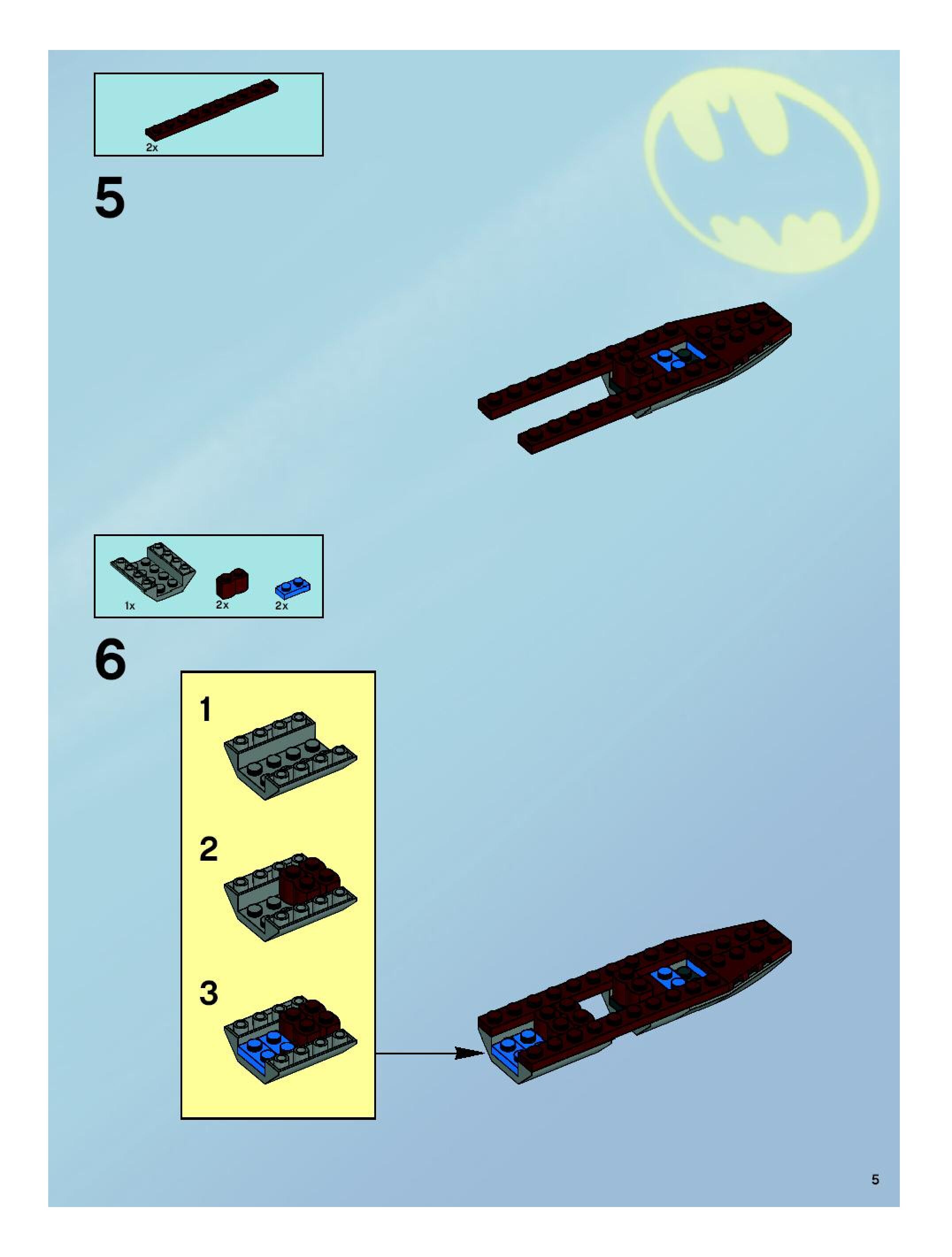 2x

5

1x 2x 2x

6

1

2

3

5