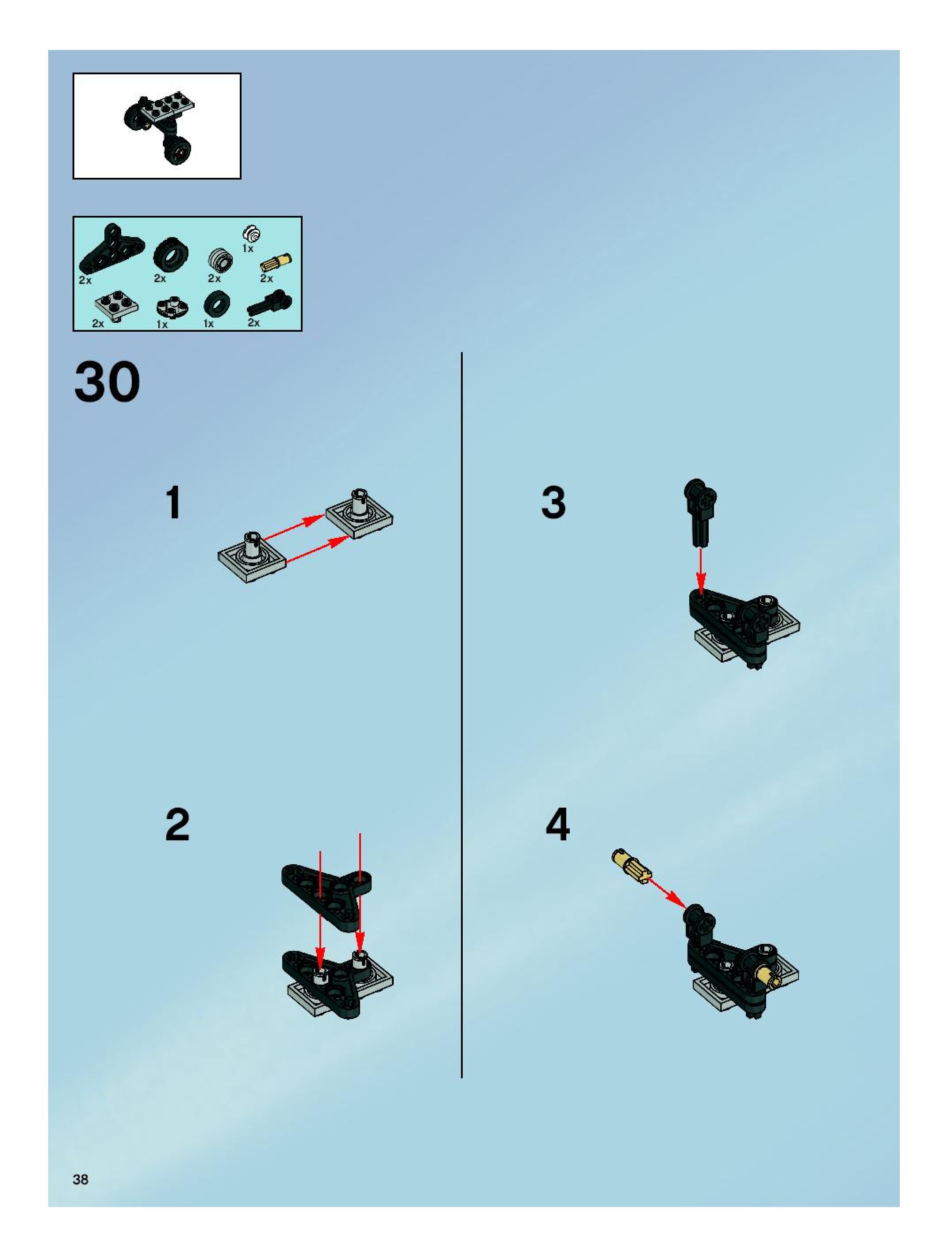 1x
2x
2x
2x
2x
2x
1x
1x
2x

30

1

2

3

4

38